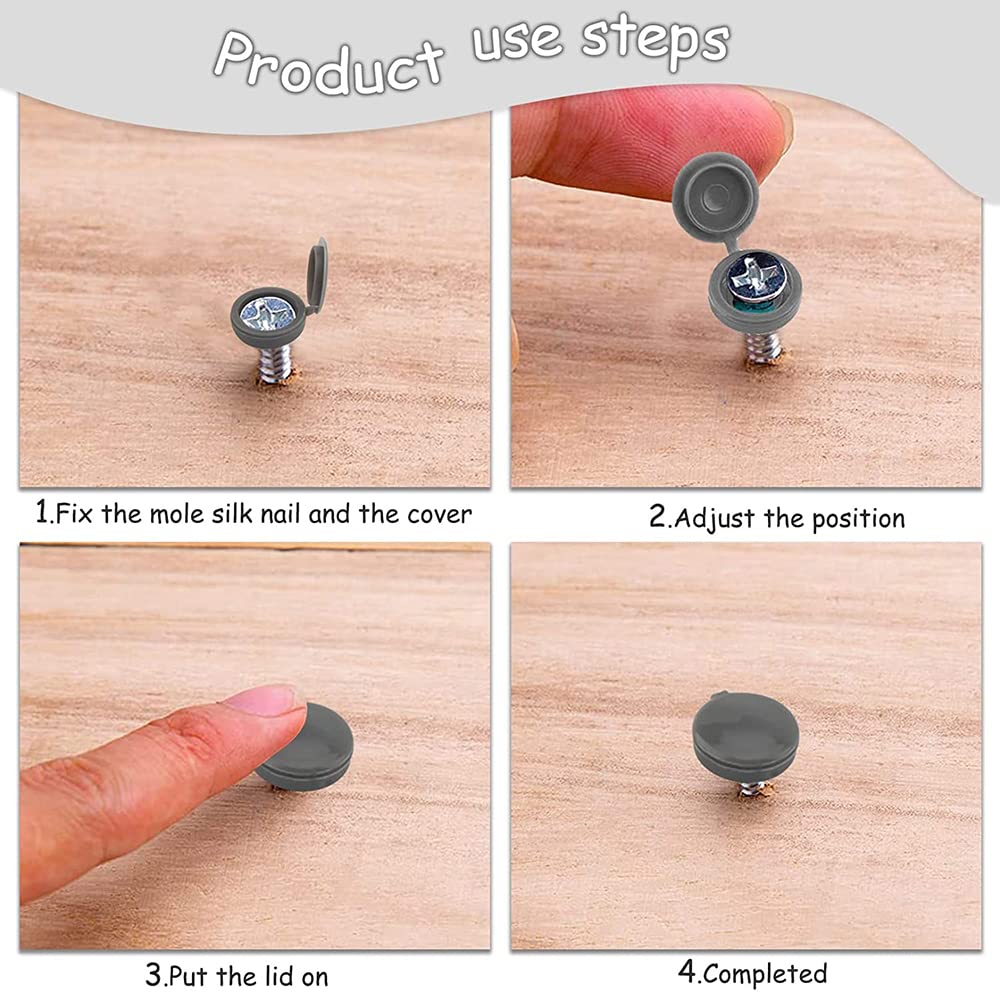 Product use steps

1.Fix the mole silk nail and the cover

2.Adjust the position

3.Put the lid on

4.Completed