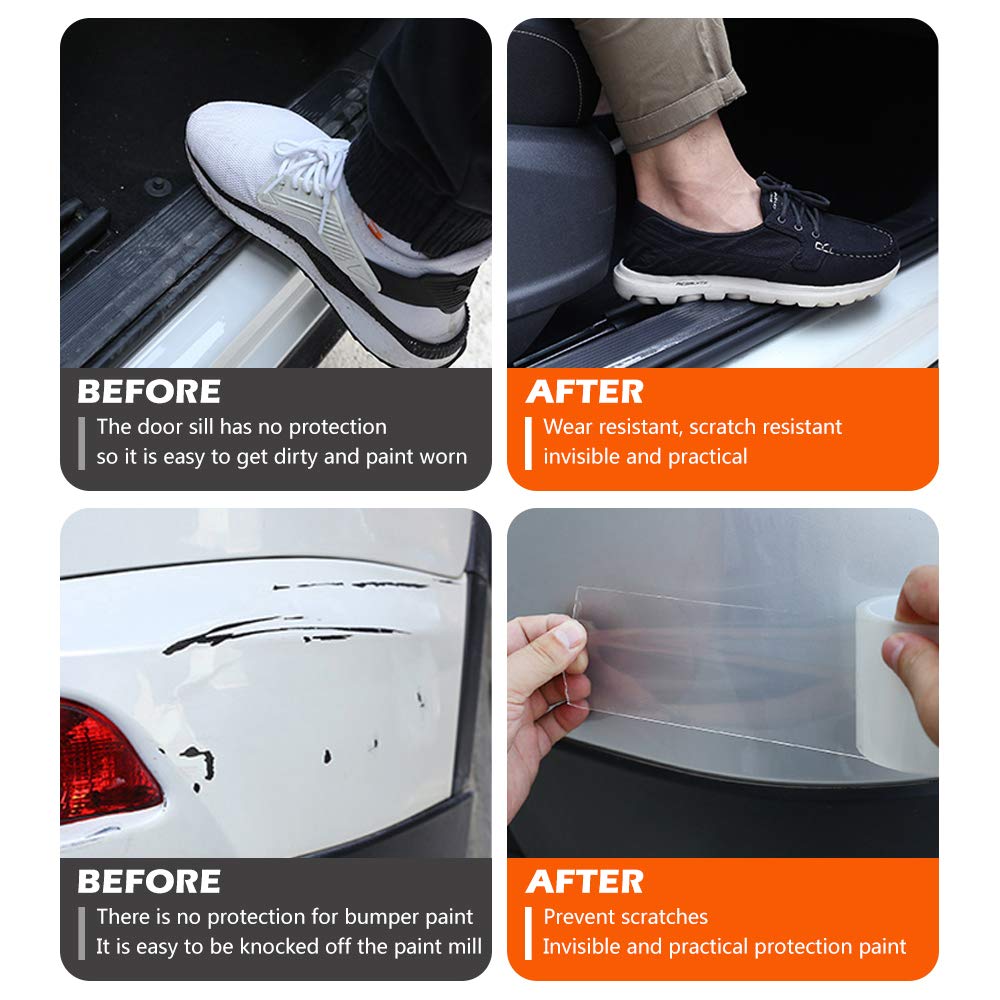 BEFORE
The door sill has no protection
so it is easy to get dirty and paint worn

AFTER
Wear resistant, scratch resistant
invisible and practical

BEFORE
There is no protection for bumper paint
It is easy to be knocked off the paint mill

AFTER
Prevent scratches
Invisible and practical protection paint