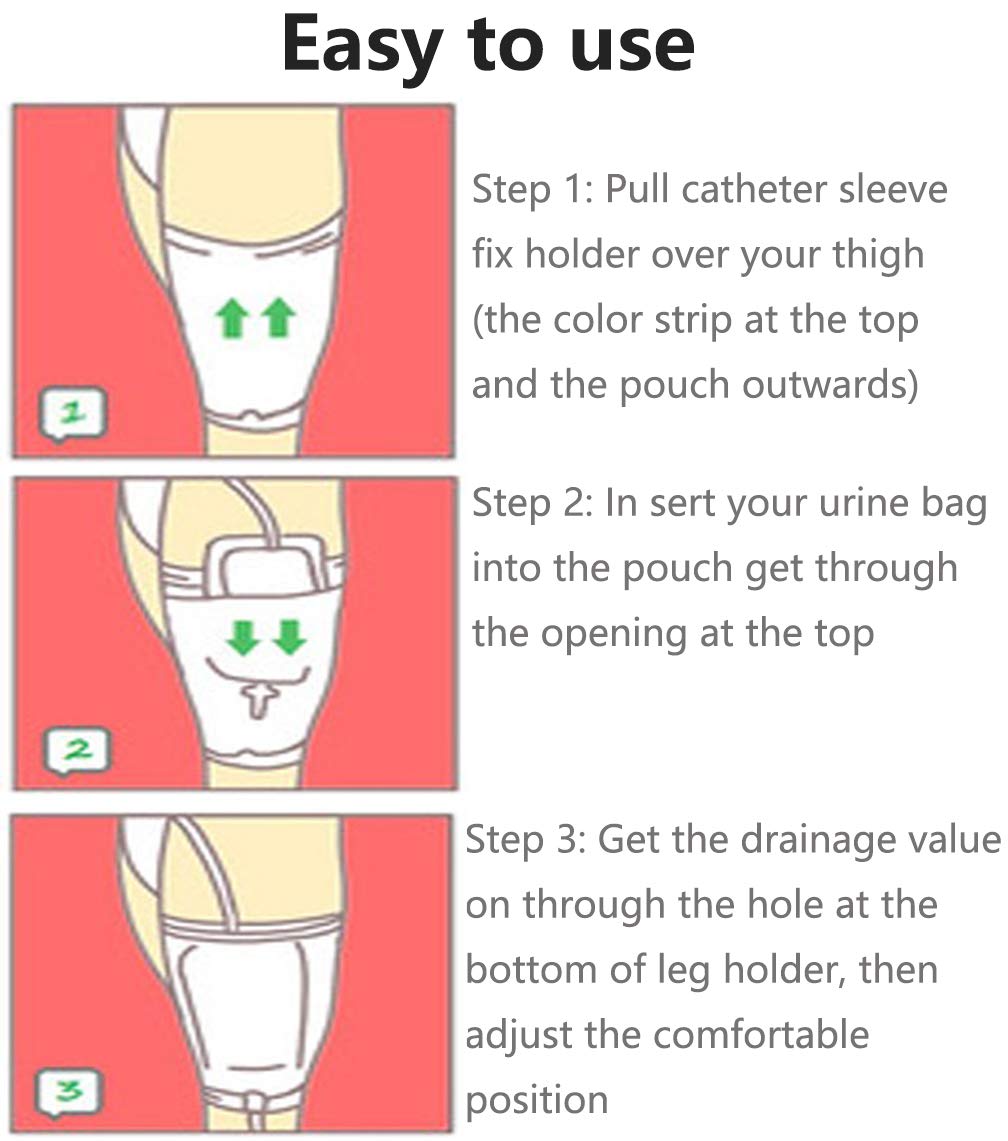 Easy to use

1

Step 1: Pull catheter sleeve fix holder over your thigh (the color strip at the top and the pouch outwards)

2

Step 2: In sert your urine bag into the pouch get through the opening at the top

3

Step 3: Get the drainage value on through the hole at the bottom of leg holder, then adjust the comfortable position