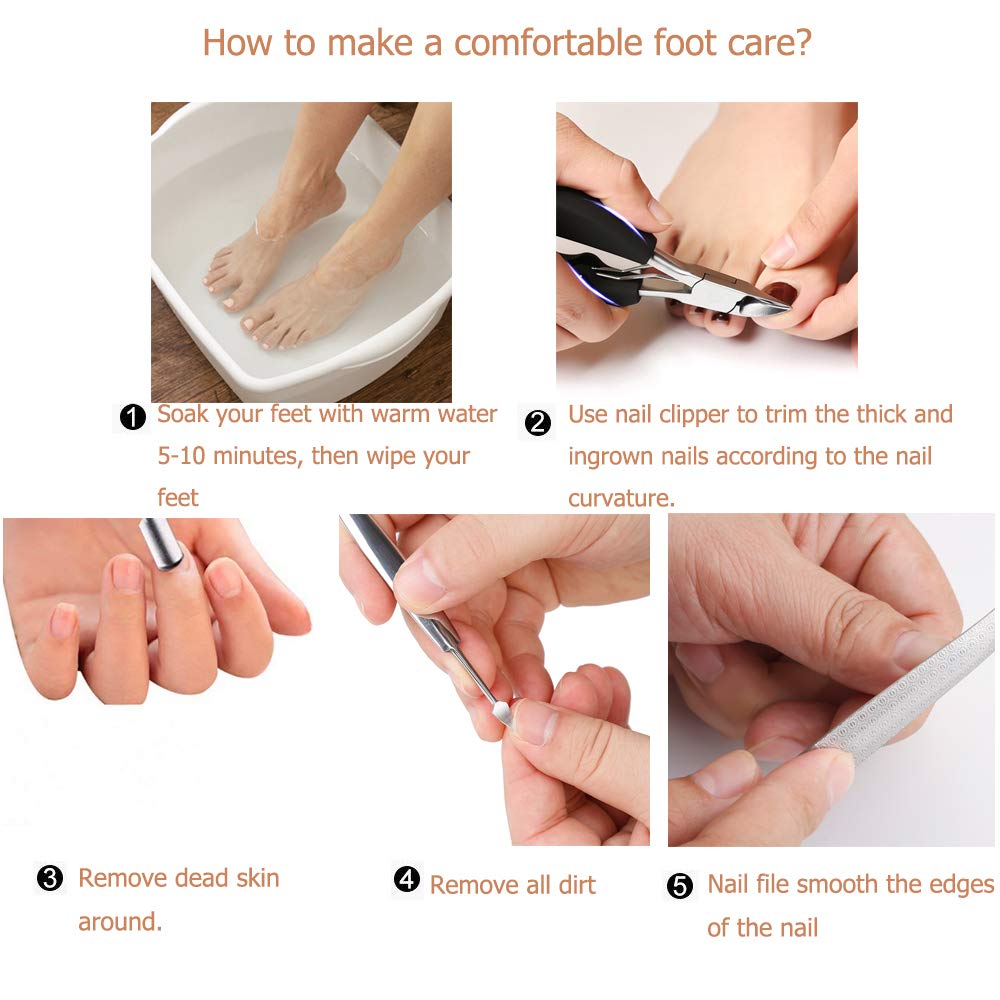 How to make a comfortable foot care?

❶ Soak your feet with warm water 5-10 minutes, then wipe your feet

❷ Use nail clipper to trim the thick and ingrown nails according to the nail curvature.

❸ Remove dead skin around.

❹ Remove all dirt

❺ Nail file smooth the edges of the nail