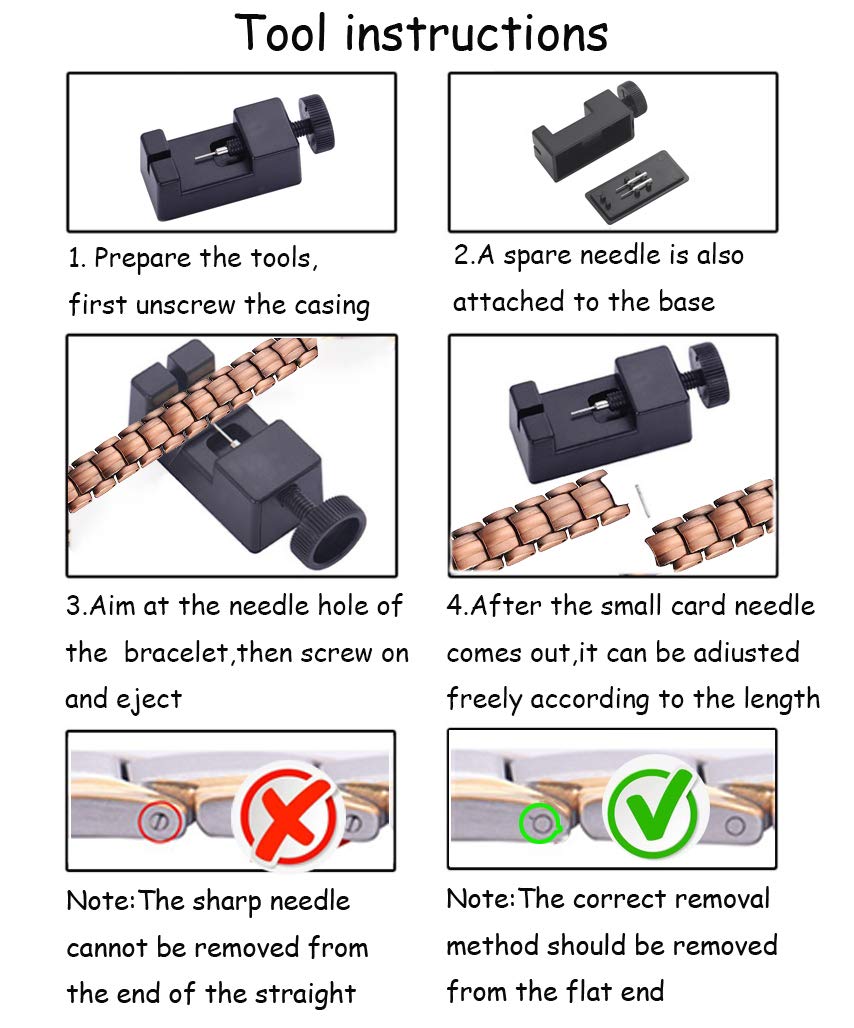 Tool instructions

1. Prepare the tools, first unscrew the casing

2.A spare needle is also attached to the base

3.Aim at the needle hole of the bracelet,then screw on and eject

4.After the small card needle comes out,it can be adiusted freely according to the length

Note:The sharp needle cannot be removed from the end of the straight

Note:The correct removal method should be removed from the flat end