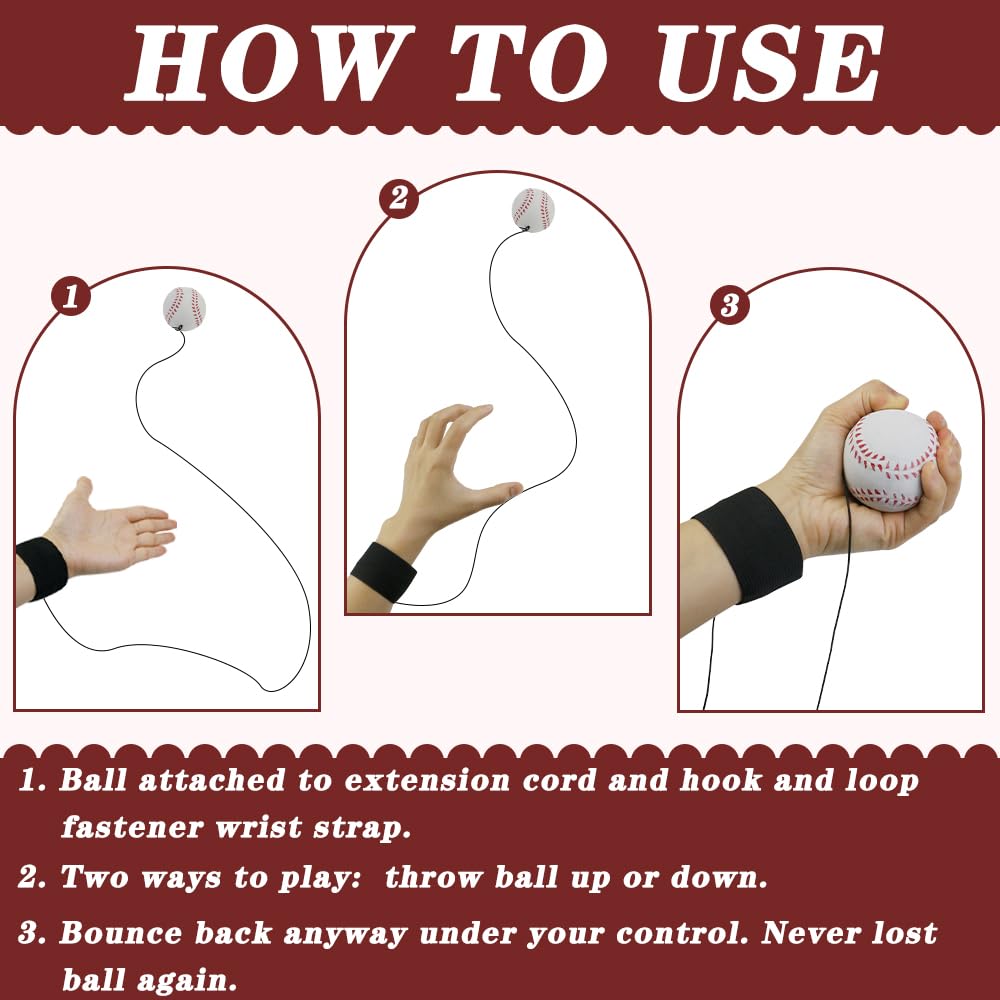 HOW TO USE

1

2

3

1. Ball attached to extension cord and hook and loop fastener wrist strap.

2. Two ways to play: throw ball up or down.

3. Bounce back anyway under your control. Never lost ball again.