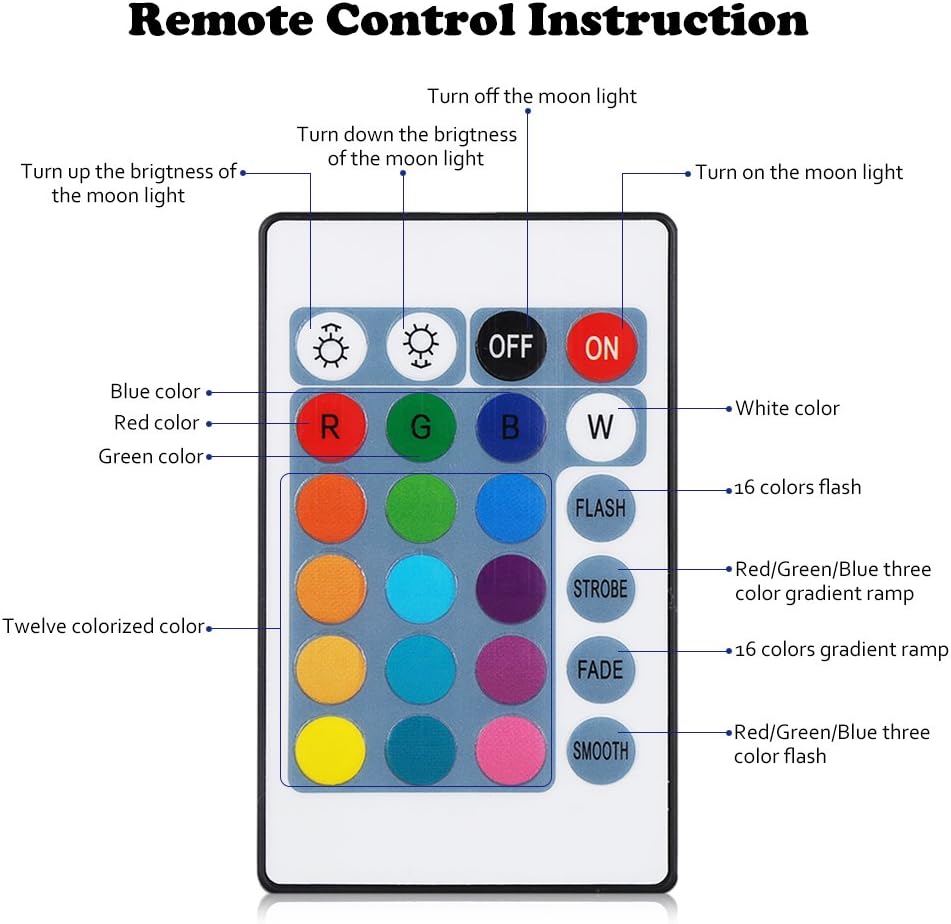 Remote Control Instruction

Turn off the moon light

Turn down the brigtness of the moon light

Turn up the brigtness of the moon light

Turn on the moon light

OFF

ON

Blue color

Red color

Green color

R

G

B

W

White color

FLASH

16 colors flash

STROBE

Red/Green/Blue three color gradient ramp

Twelve colorized color

FADE

16 colors gradient ramp

SMOOTH

Red/Green/Blue three color flash