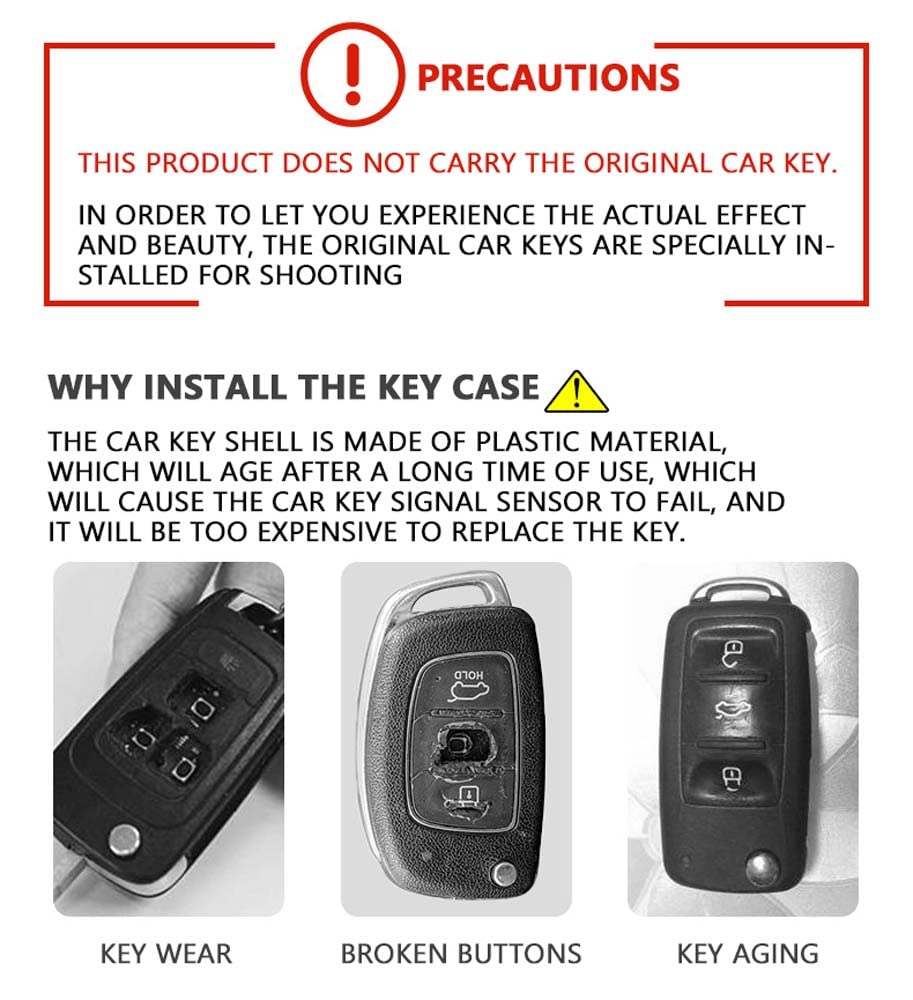 PRECAUTIONS

THIS PRODUCT DOES NOT CARRY THE ORIGINAL CAR KEY.

IN ORDER TO LET YOU EXPERIENCE THE ACTUAL EFFECT AND BEAUTY, THE ORIGINAL CAR KEYS ARE SPECIALLY INSTALLED FOR SHOOTING

WHY INSTALL THE KEY CASE

THE CAR KEY SHELL IS MADE OF PLASTIC MATERIAL, WHICH WILL AGE AFTER A LONG TIME OF USE, WHICH WILL CAUSE THE CAR KEY SIGNAL SENSOR TO FAIL, AND IT WILL BE TOO EXPENSIVE TO REPLACE THE KEY.

HOLD

KEY WEAR

BROKEN BUTTONS

KEY AGING