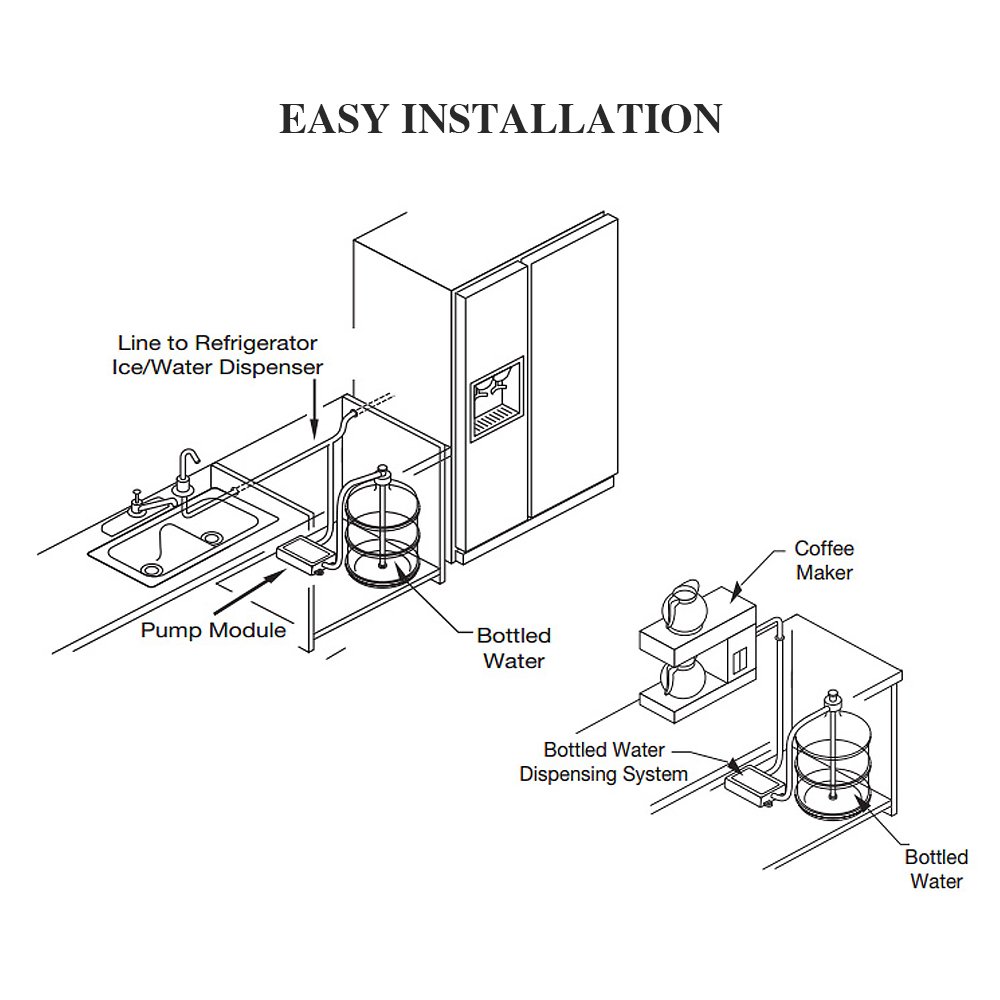 EASY INSTALLATION

Line to Refrigerator
Ice/Water Dispenser

Pump Module

Bottled
Water

Coffee
Maker

Bottled Water
Dispensing System

Bottled
Water