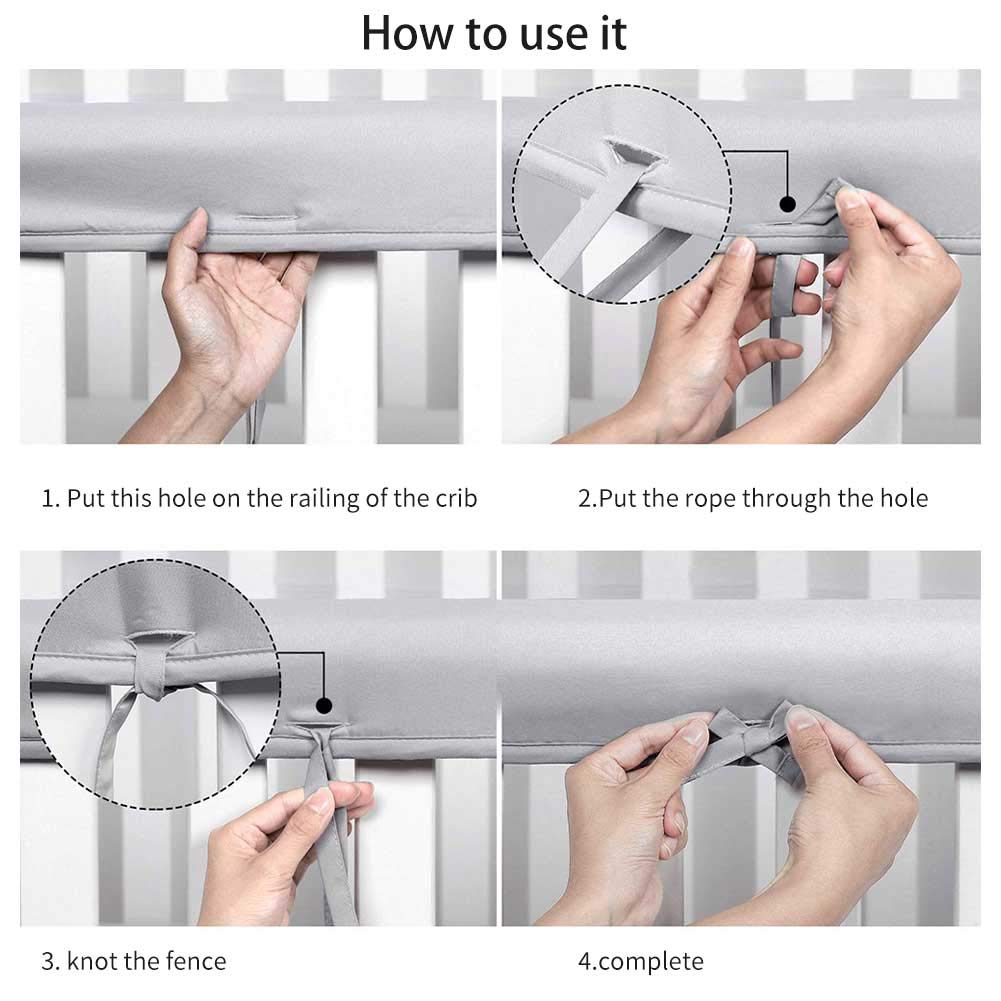 How to use it

1. Put this hole on the railing of the crib

2.Put the rope through the hole

3. knot the fence

4.complete