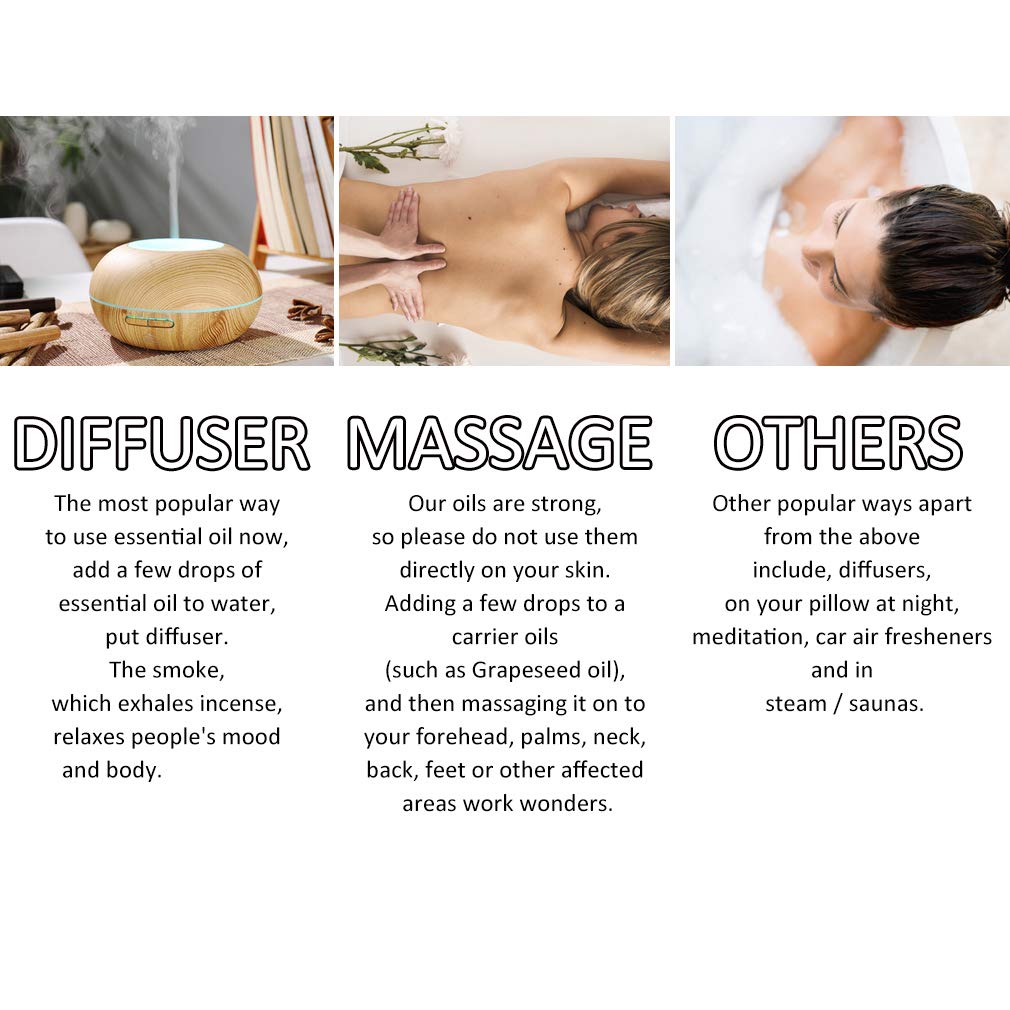 DIFFUSER

The most popular way to use essential oil now, add a few drops of essential oil to water, put diffuser.
The smoke, which exhales incense, relaxes people's mood and body.

MASSAGE

Our oils are strong, so please do not use them directly on your skin.
Adding a few drops to a carrier oils (such as Grapeseed oil), and then massaging it on to your forehead, palms, neck, back, feet or other affected areas work wonders.

OTHERS

Other popular ways apart from the above include, diffusers, on your pillow at night, meditation, car air fresheners and in steam / saunas.