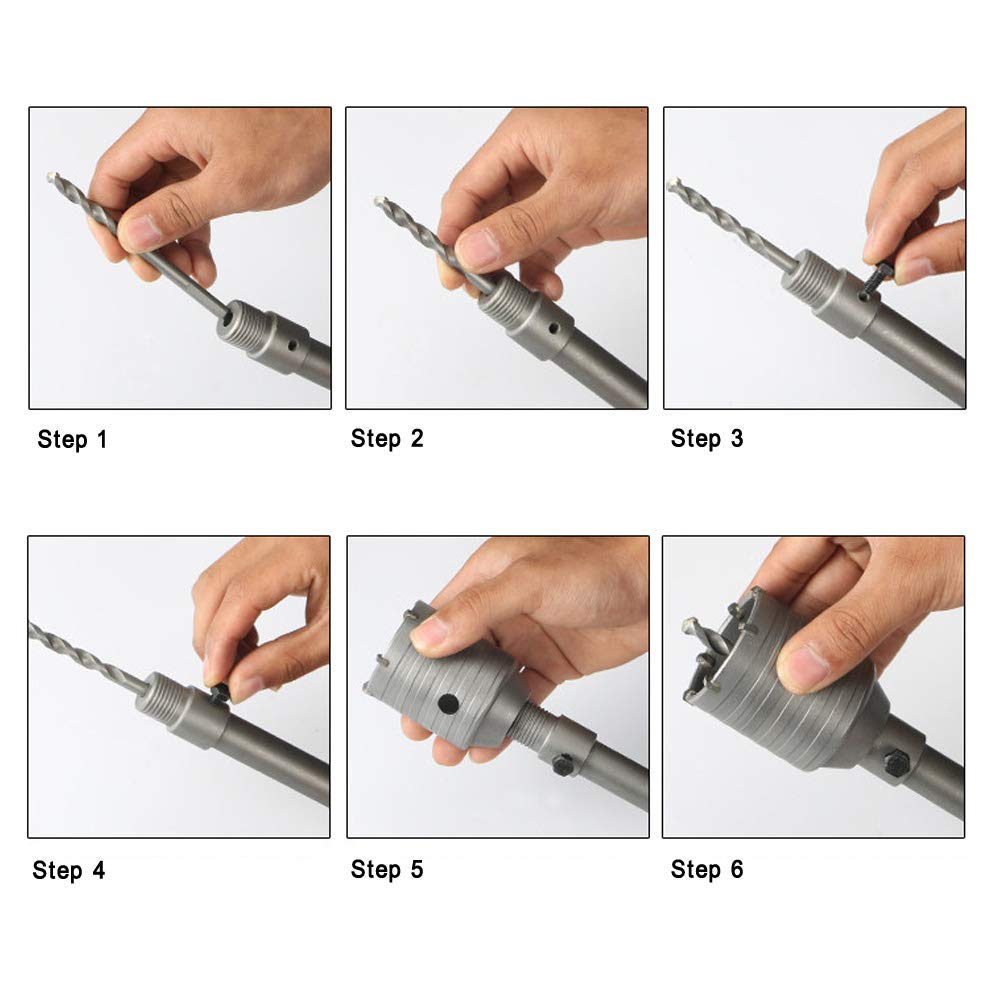 Step 1

Step 2

Step 3

Step 4

Step 5

Step 6