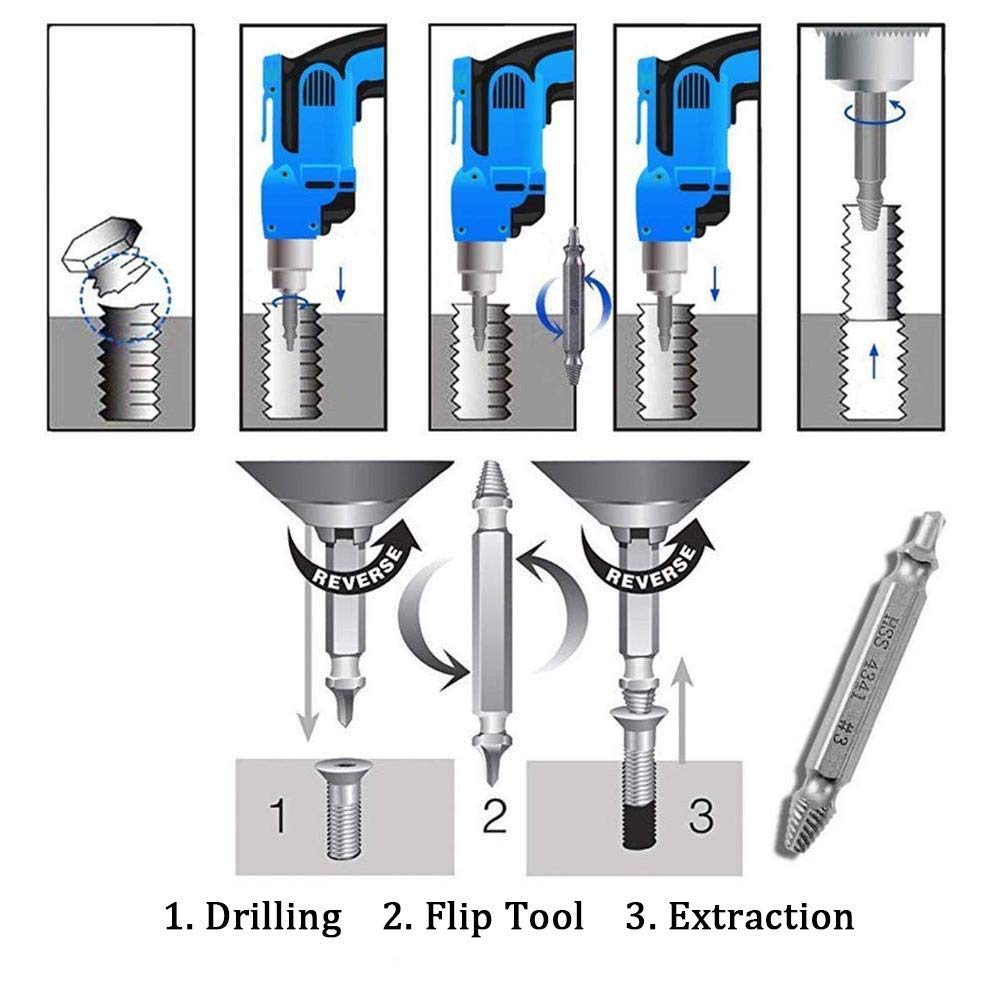 REVERSE

REVERSE

HSS 4341 #3

1

2

3

1. Drilling 2. Flip Tool 3. Extraction