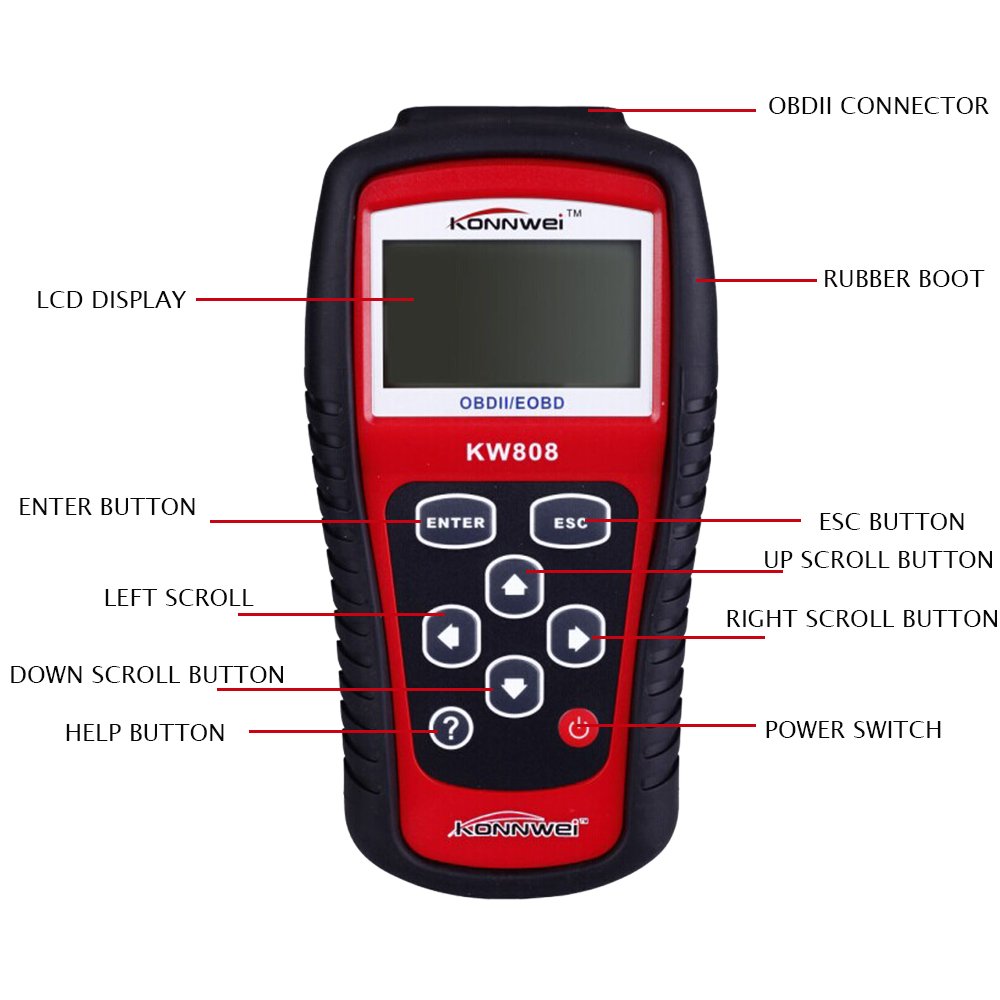 OBDII CONNECTOR

KONNWEI™

RUBBER BOOT

LCD DISPLAY

OBDII/EOBD

KW808

ENTER BUTTON

ENTER

ESC

ESC BUTTON

UP SCROLL BUTTON

LEFT SCROLL

RIGHT SCROLL BUTTON

DOWN SCROLL BUTTON

HELP BUTTON

?

POWER SWITCH

KONNWEI