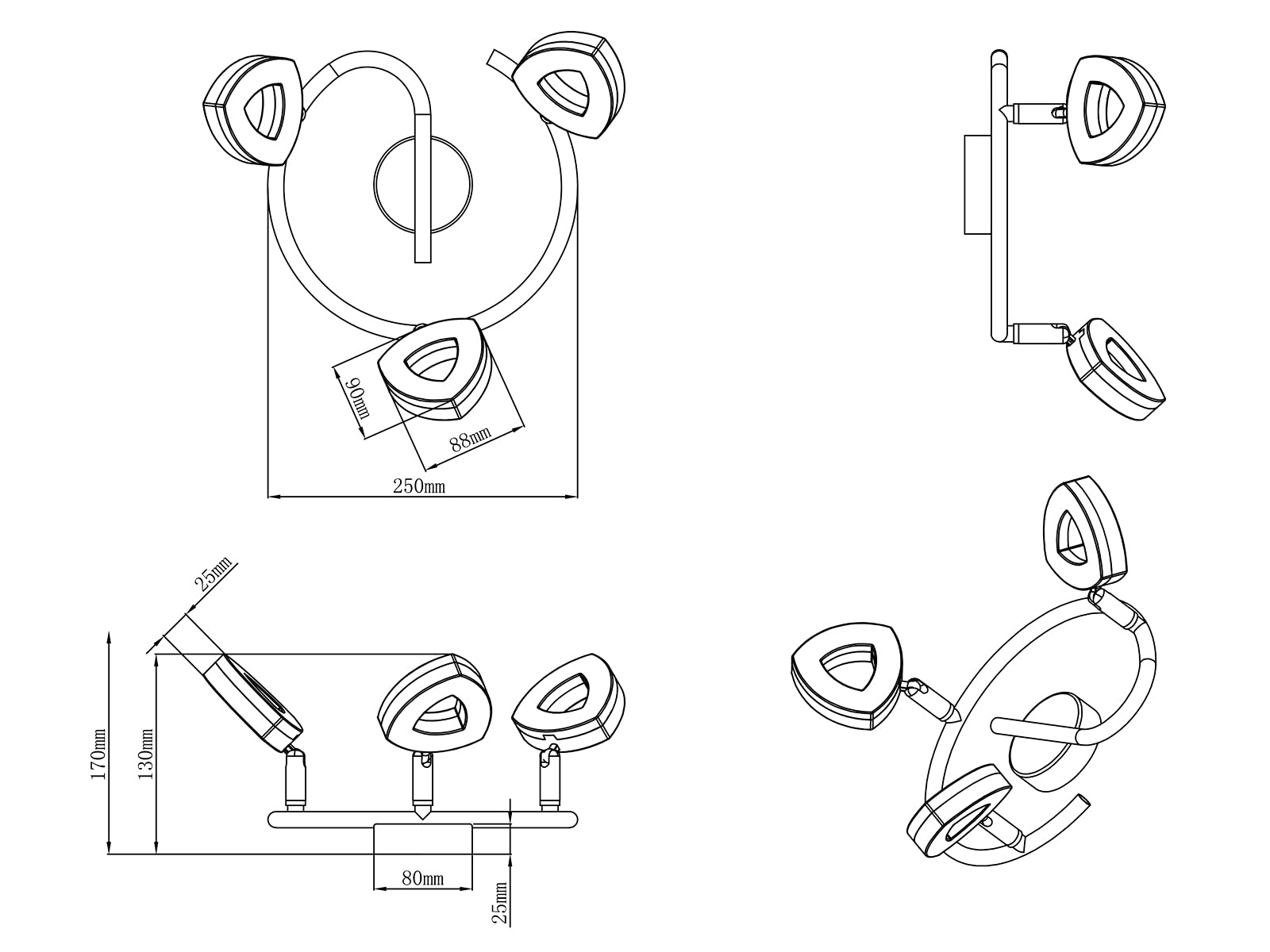 90mm
88mm
250mm
25mm
170mm
130mm
80mm
25mm