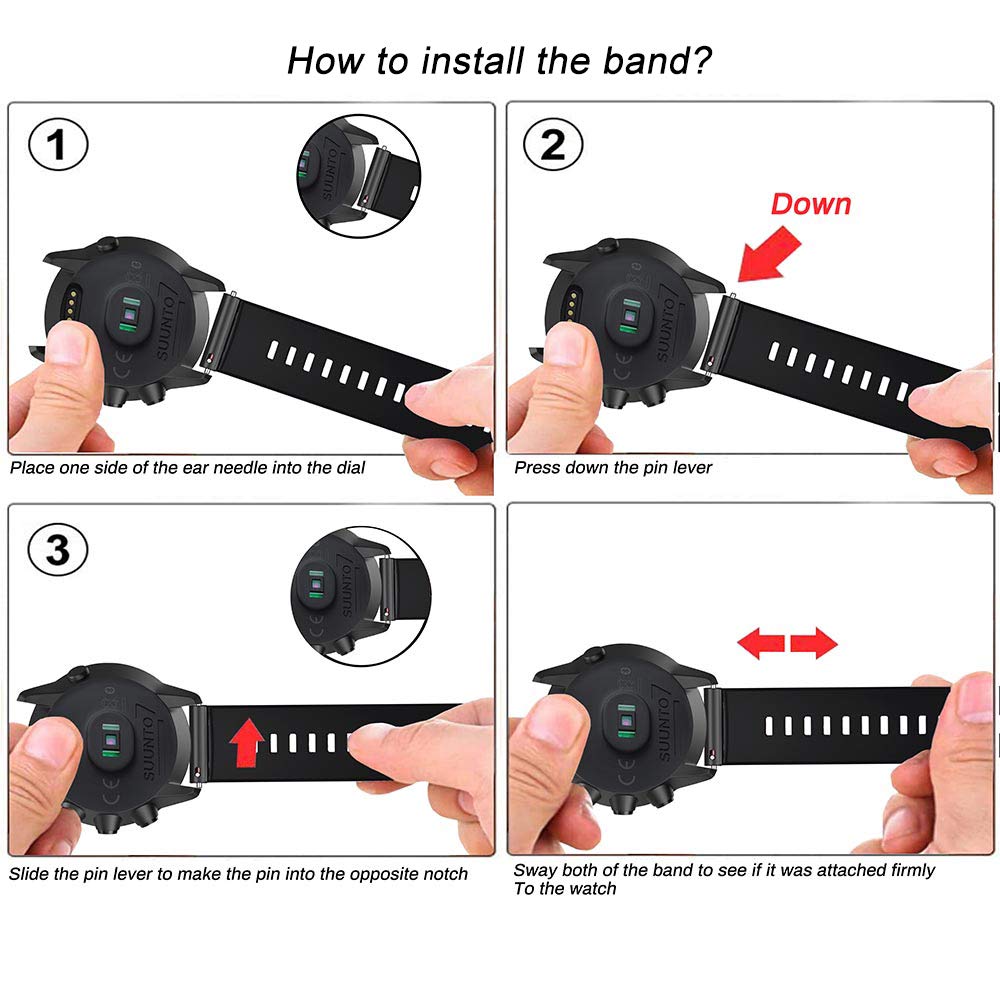 How to install the band?

1

SUUNTO

SUUNTO

Place one side of the ear needle into the dial

2

Down

SUUNTO

Press down the pin lever

3

SUUNTO

SUUNTO

Slide the pin lever to make the pin into the opposite notch

SUUNTO

Sway both of the band to see if it was attached firmly To the watch