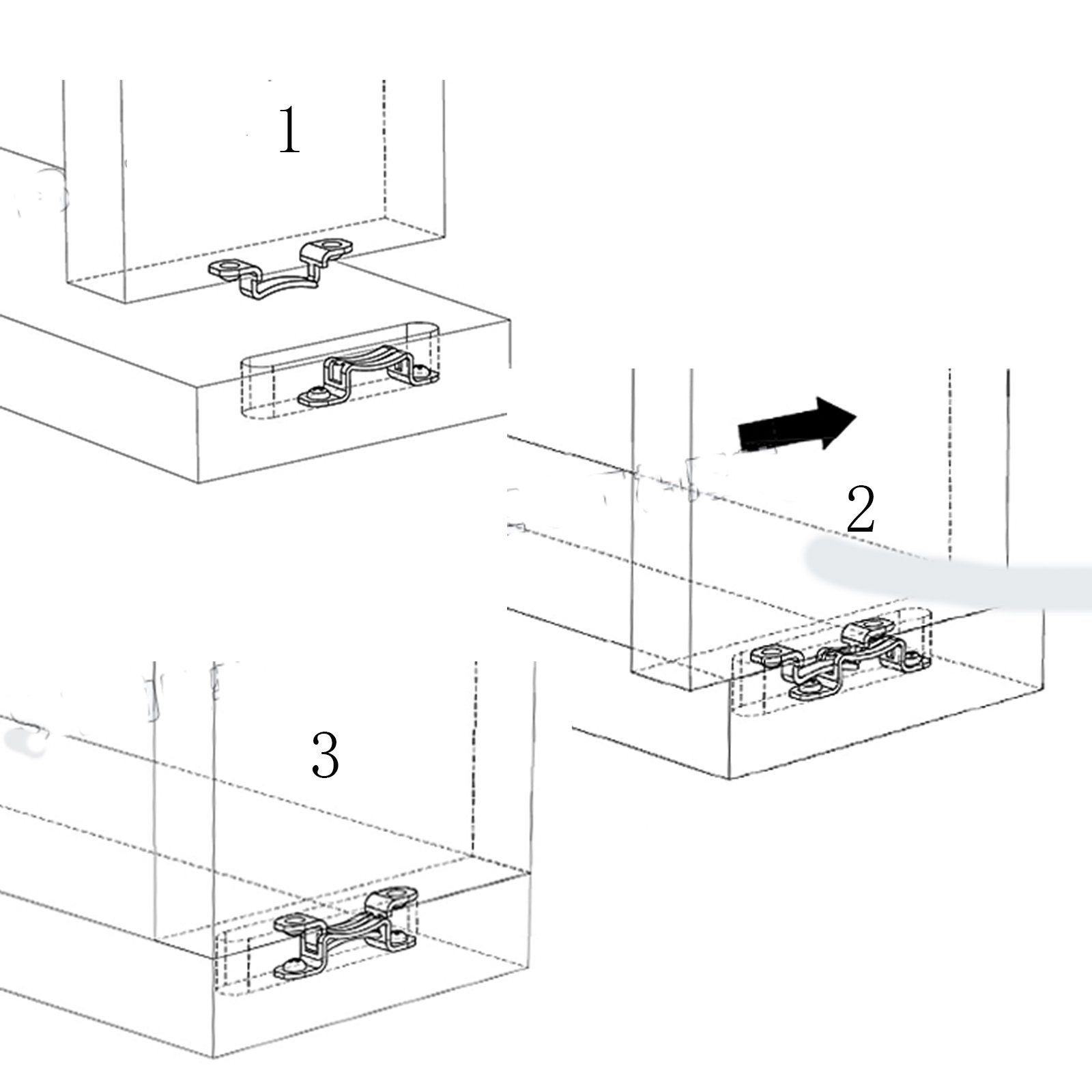 1

2

3