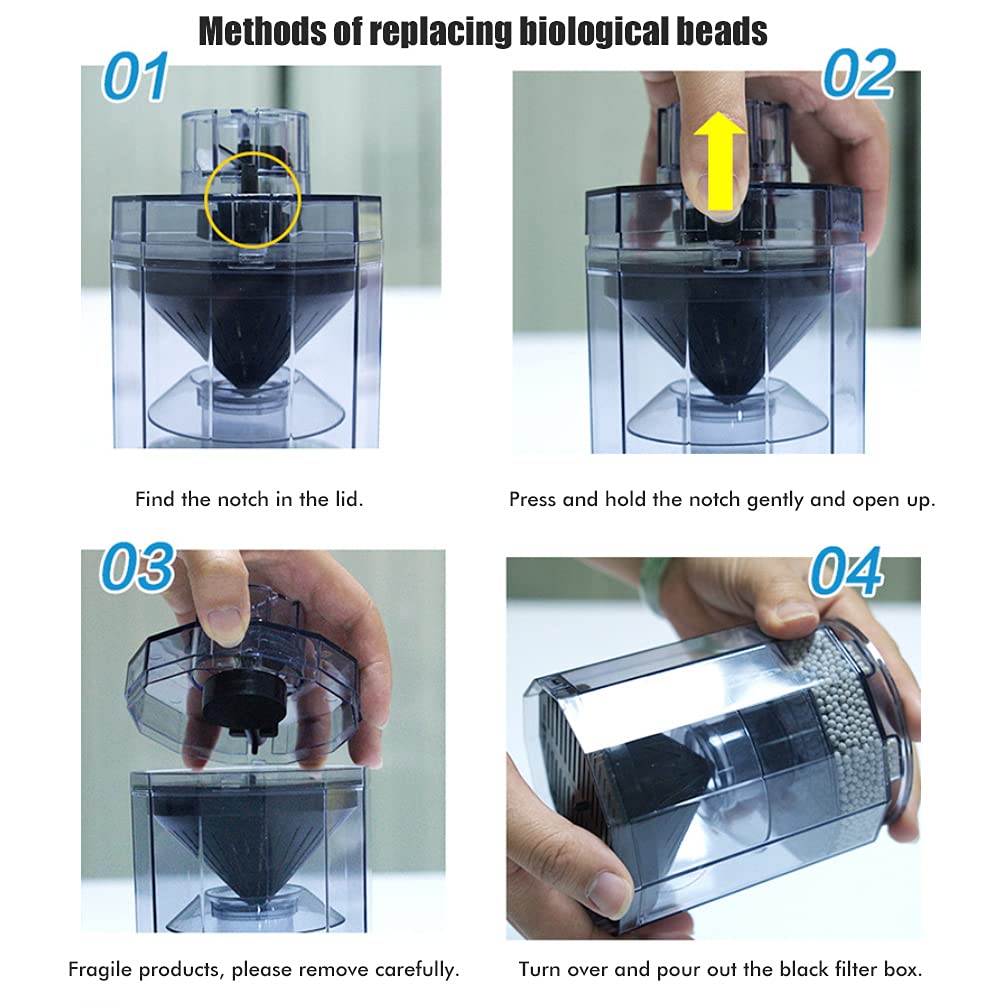 Methods of replacing biological beads

01

Find the notch in the lid.

02

Press and hold the notch gently and open up.

03

Fragile products, please remove carefully.

04

Turn over and pour out the black filter box.