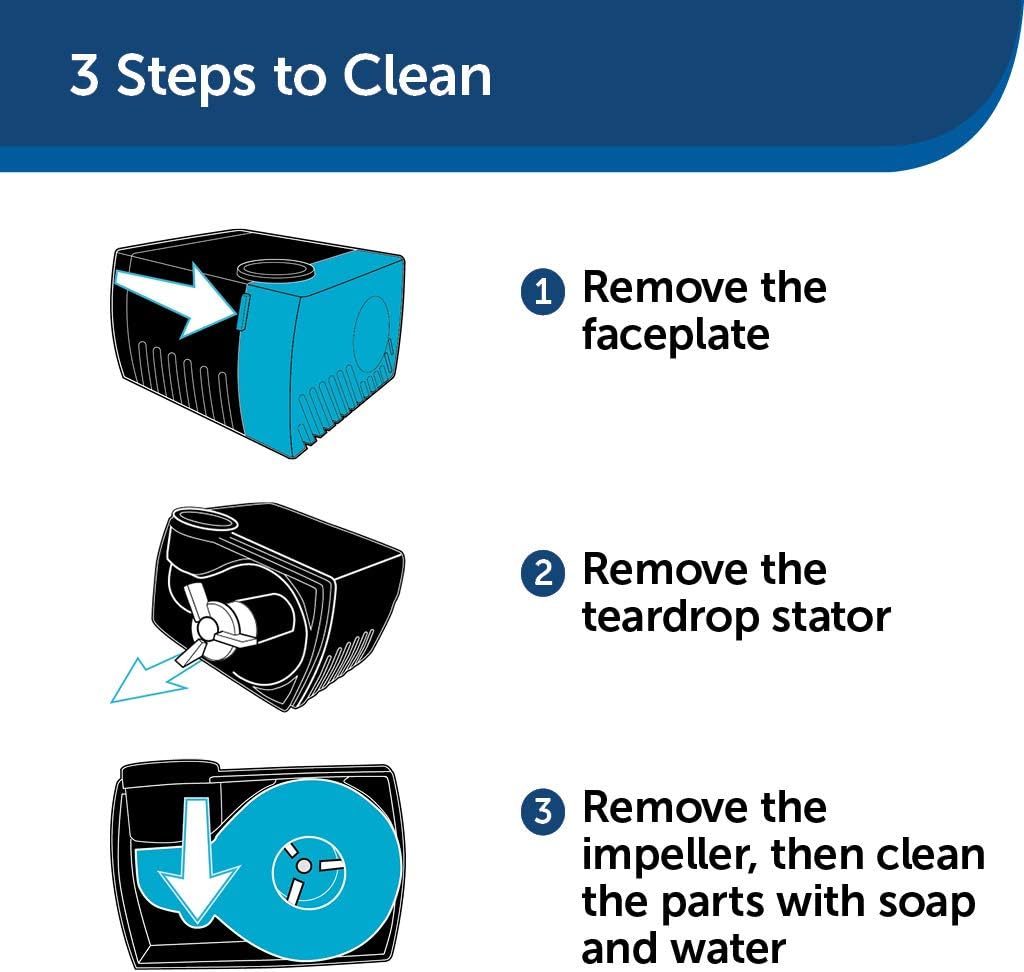 3 Steps to Clean

1 Remove the faceplate

2 Remove the teardrop stator

3 Remove the impeller, then clean the parts with soap and water