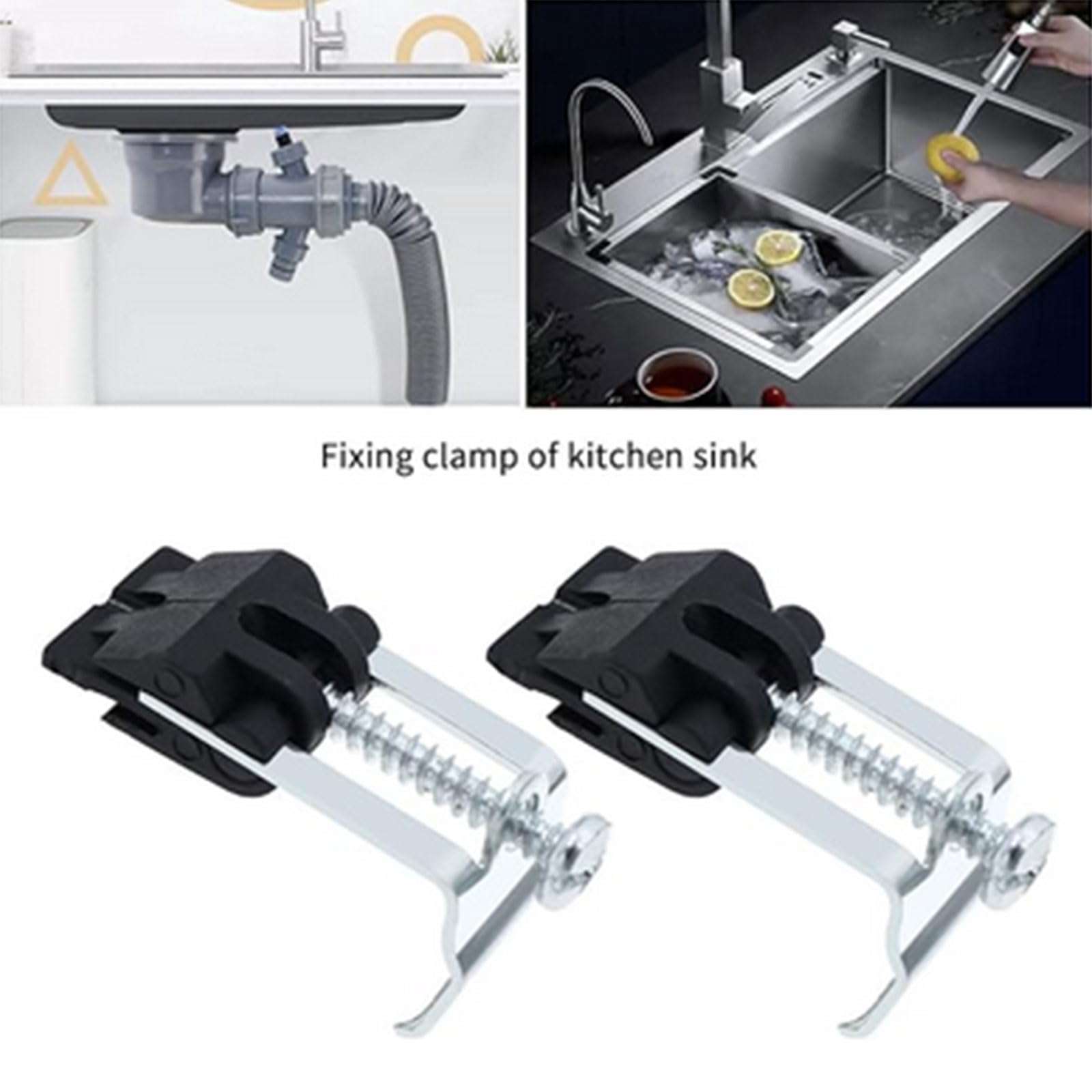 Fixing clamp of kitchen sink