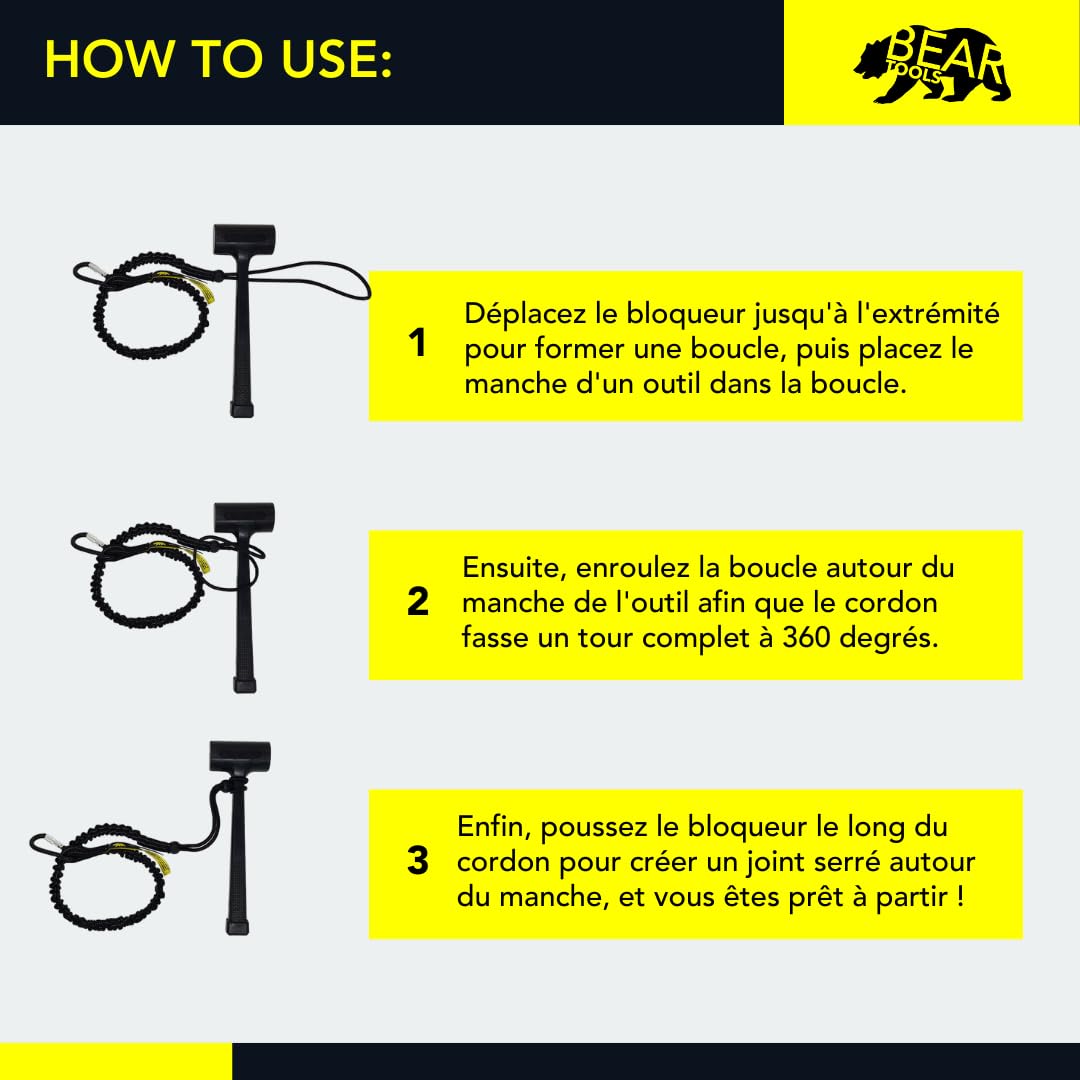 HOW TO USE:

BEAR TOOLS

1 Déplacez le bloqueur jusqu'à l'extrémité pour former une boucle, puis placez le manche d'un outil dans la boucle.

2 Ensuite, enroulez la boucle autour du manche de l'outil afin que le cordon fasse un tour complet à 360 degrés.

3 Enfin, poussez le bloqueur le long du cordon pour créer un joint serré autour du manche, et vous êtes prêt à partir !