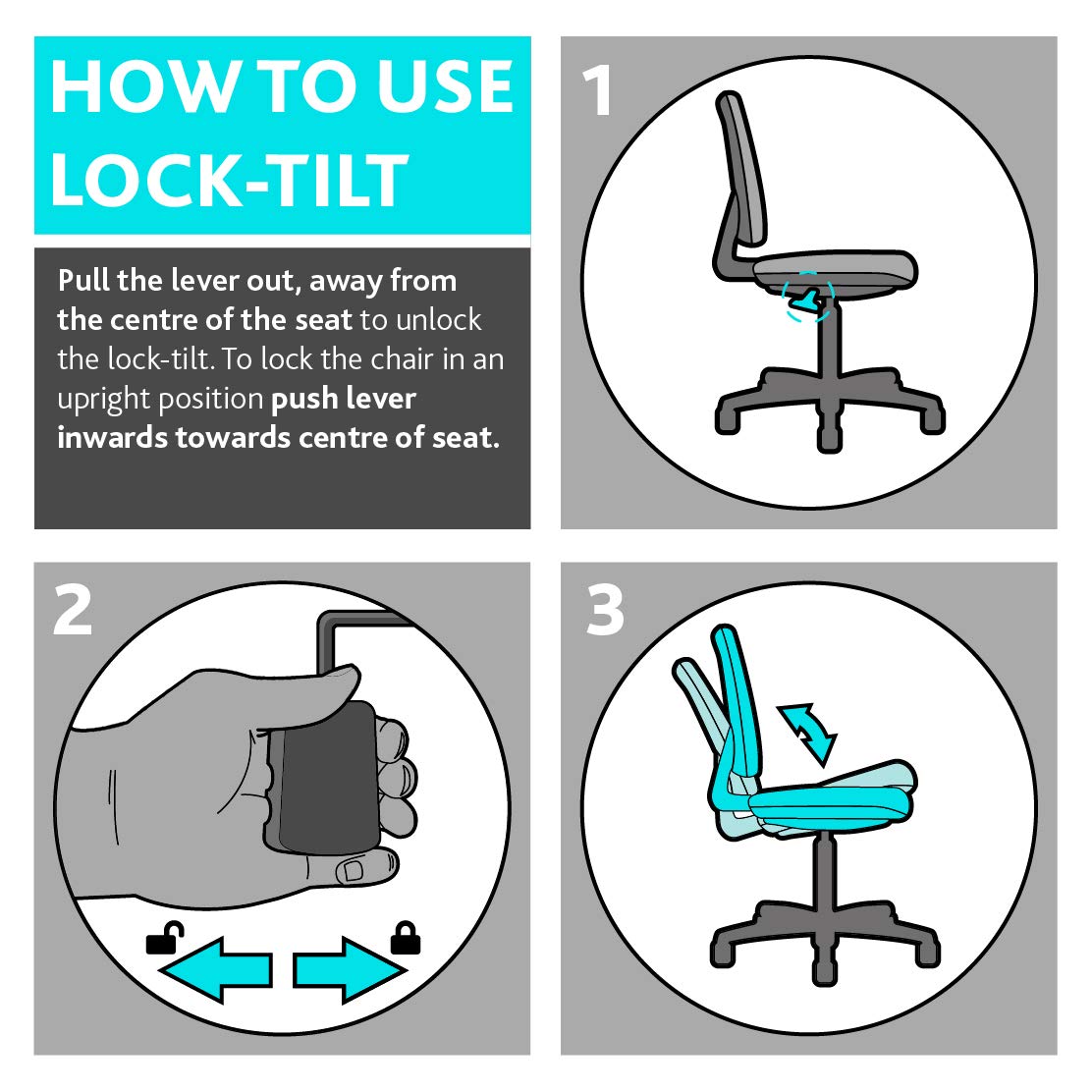 HOW TO USE LOCK-TILT

Pull the lever out, away from the centre of the seat to unlock the lock-tilt. To lock the chair in an upright position push lever inwards towards centre of seat.

1

2

3