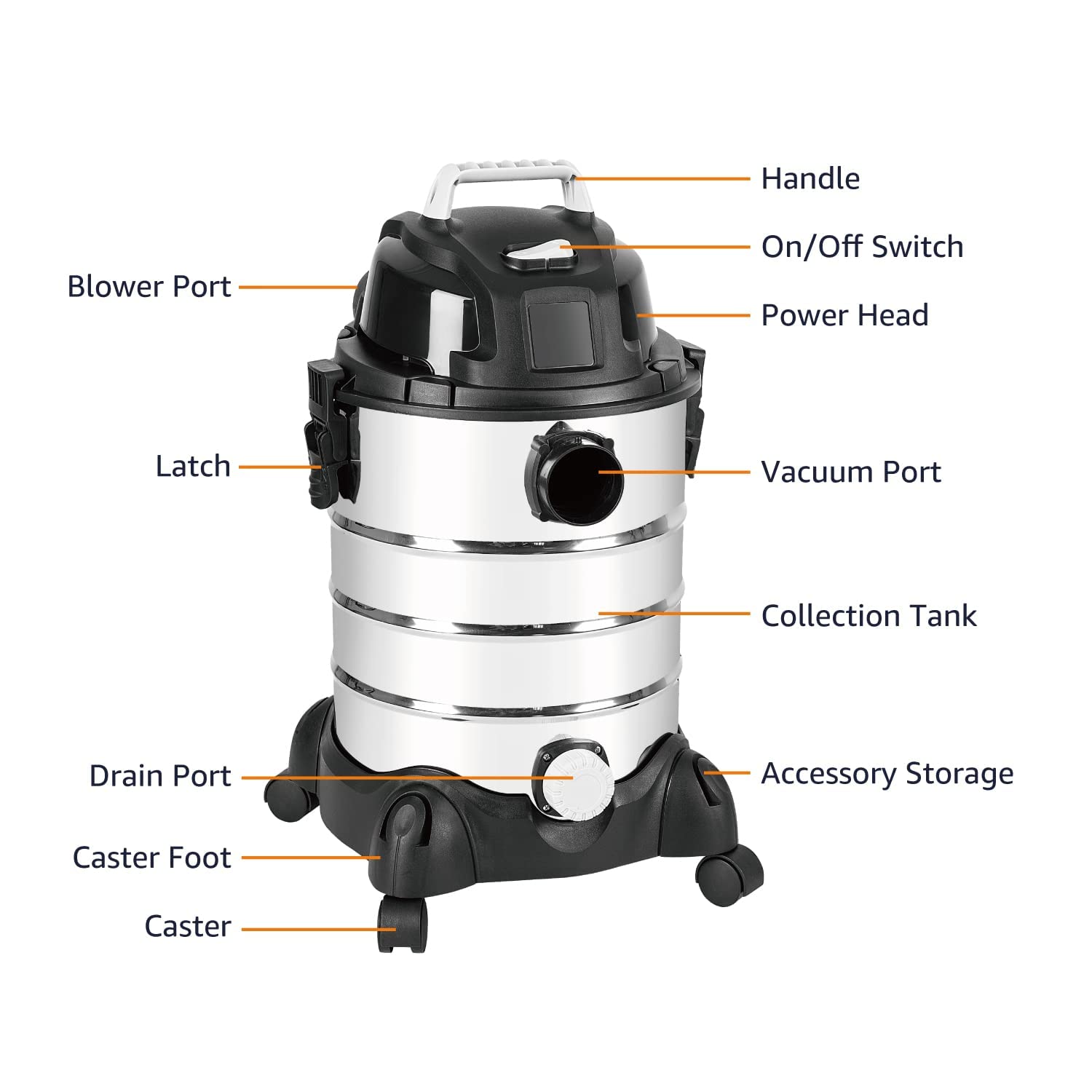 Handle
On/Off Switch
Blower Port
Power Head
Latch
Vacuum Port
Collection Tank
Drain Port
Accessory Storage
Caster Foot
Caster