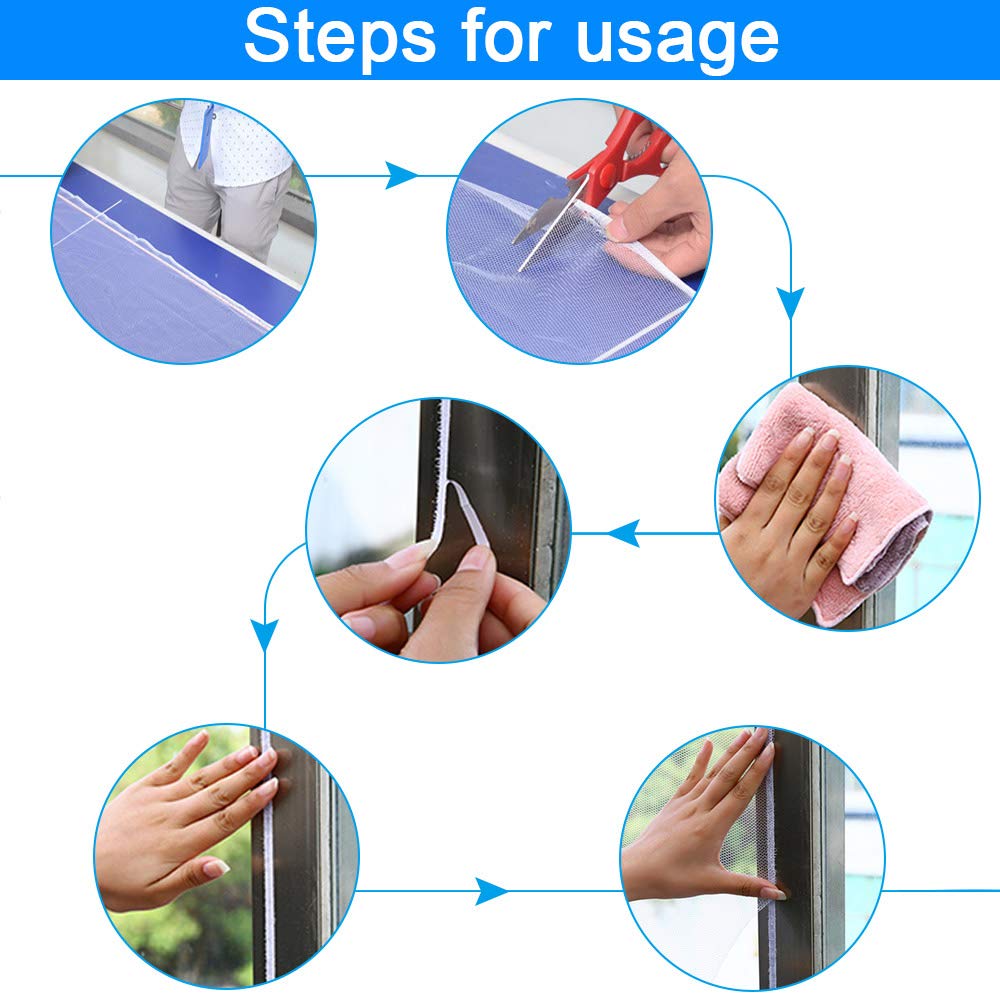 Steps for usage