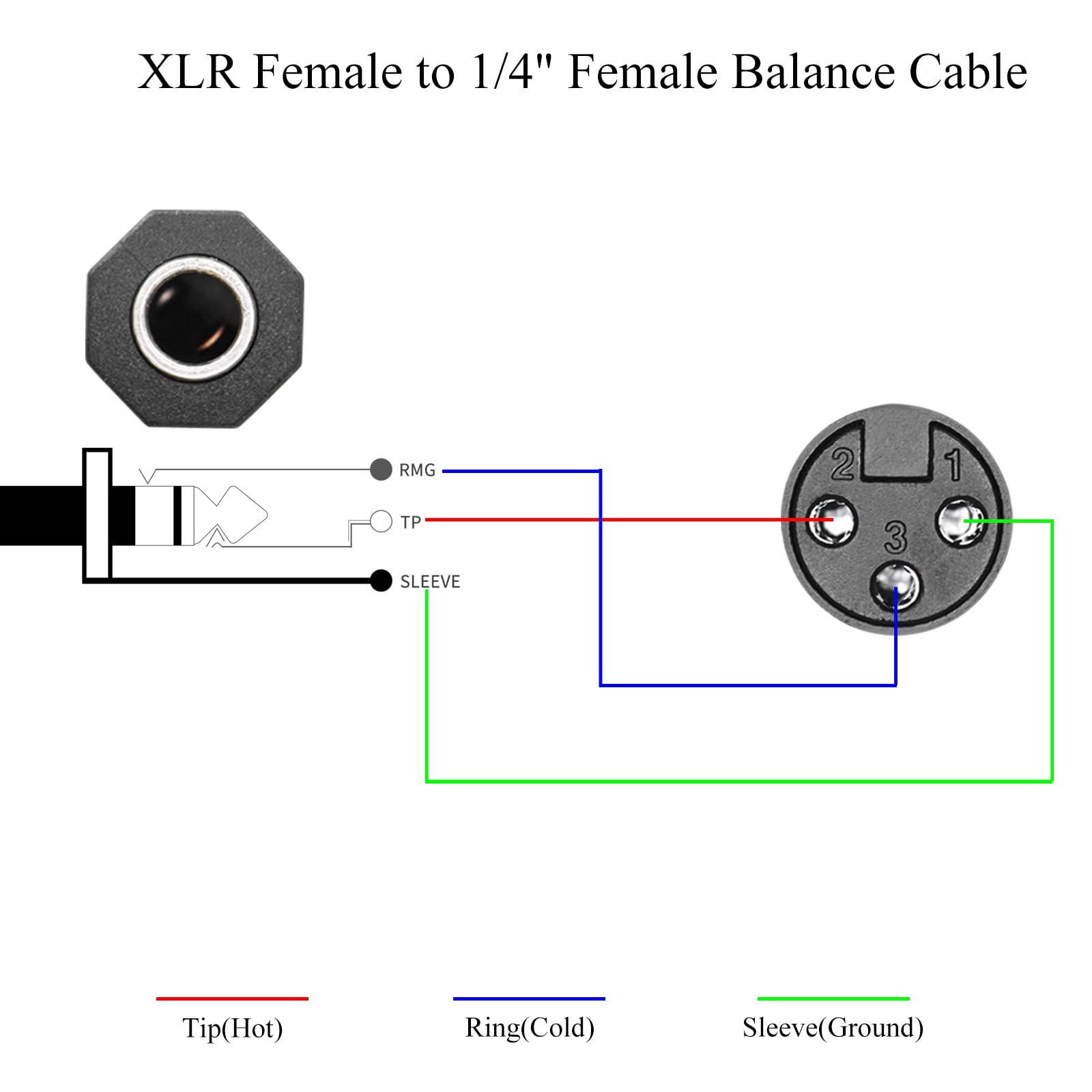 XLR Female to 1/4" Female Balance Cable

RMG

TP

SLEEVE

2

1

3

Tip(Hot)

Ring(Cold)

Sleeve(Ground)