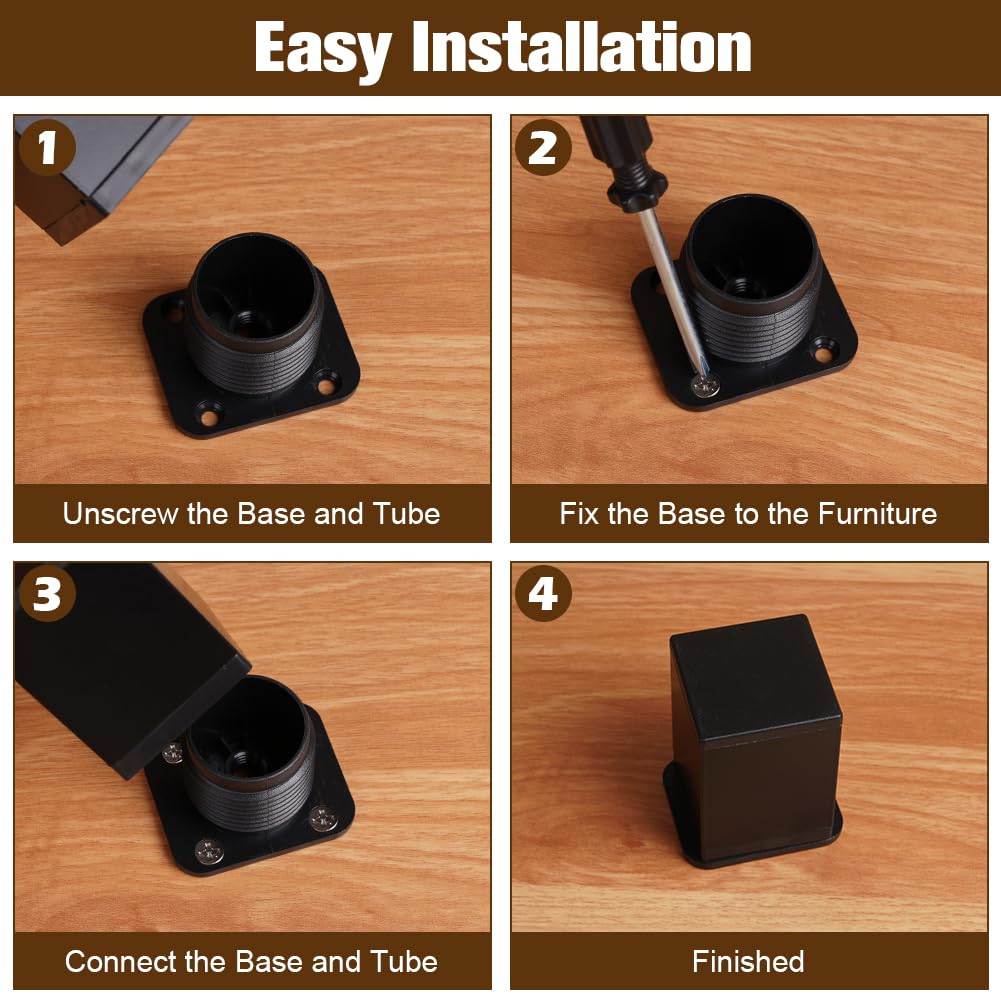 Easy Installation

1

Unscrew the Base and Tube

2

Fix the Base to the Furniture

3

Connect the Base and Tube

4

Finished