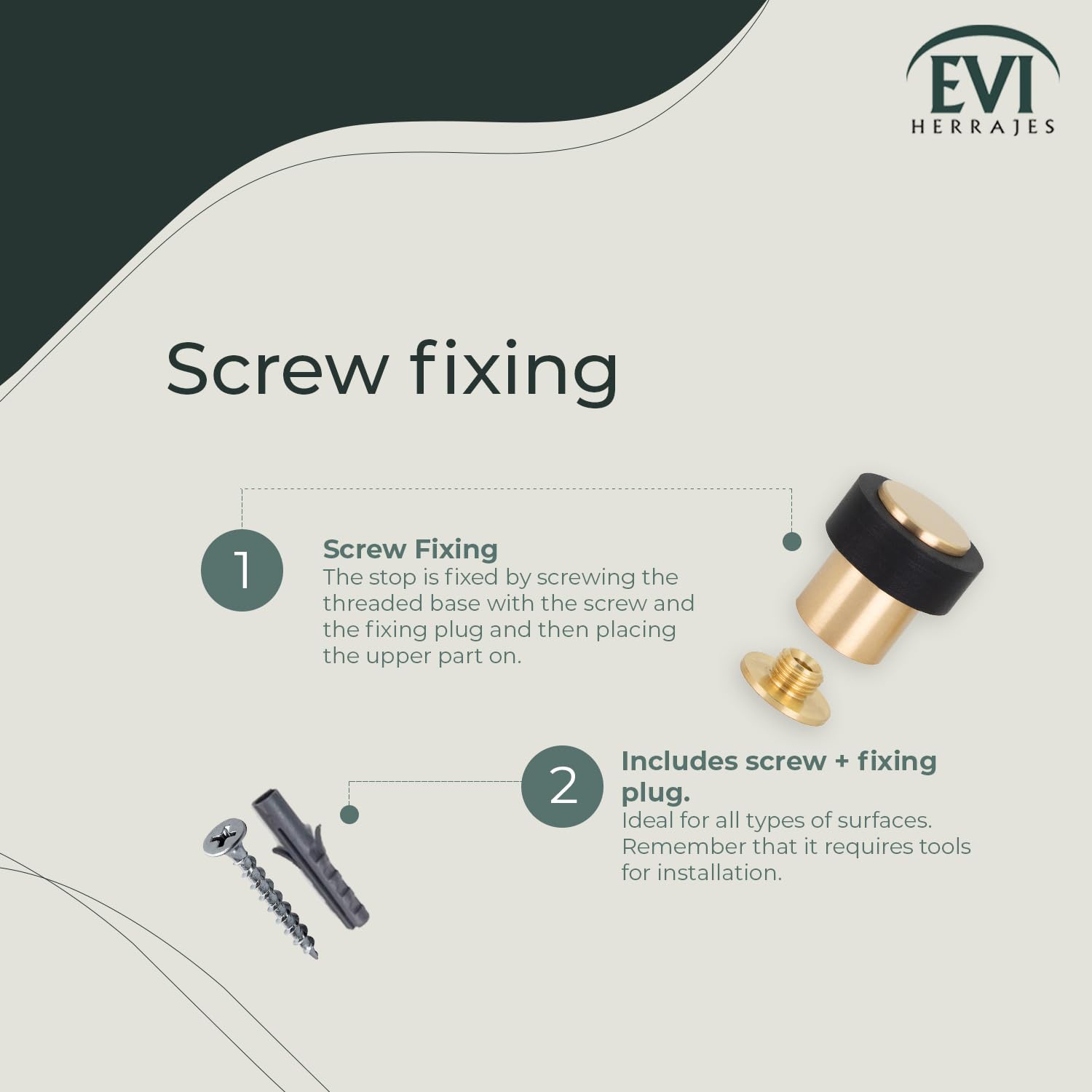 EVI
HERRAJES

Screw fixing

1

Screw Fixing
The stop is fixed by screwing the threaded base with the screw and the fixing plug and then placing the upper part on.

2

Includes screw + fixing plug.
Ideal for all types of surfaces. Remember that it requires tools for installation.