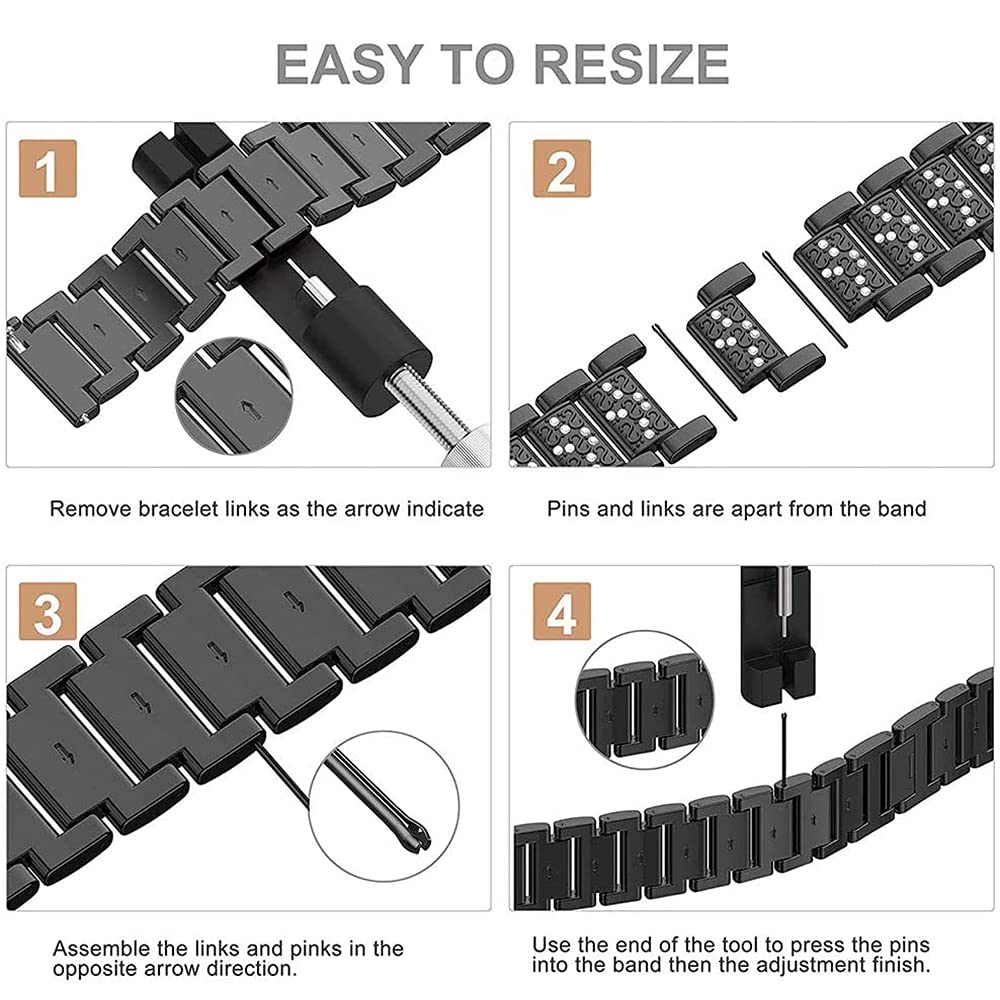 EASY TO RESIZE

1

Remove bracelet links as the arrow indicate

2

Pins and links are apart from the band

3

Assemble the links and pinks in the opposite arrow direction.

4

Use the end of the tool to press the pins into the band then the adjustment finish.