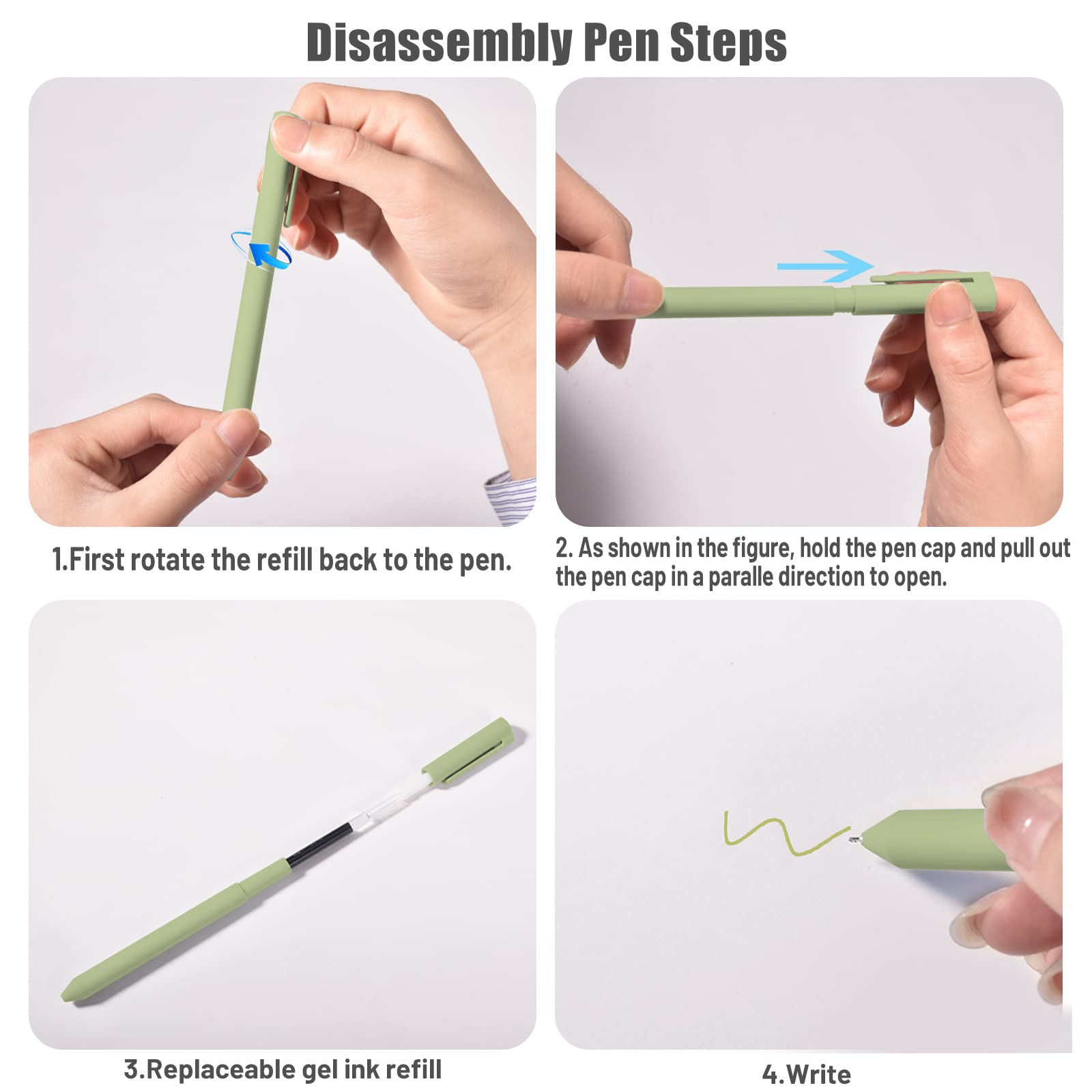 Disassembly Pen Steps

1.First rotate the refill back to the pen.

2. As shown in the figure, hold the pen cap and pull out the pen cap in a paralle direction to open.

3.Replaceable gel ink refill

4.Write