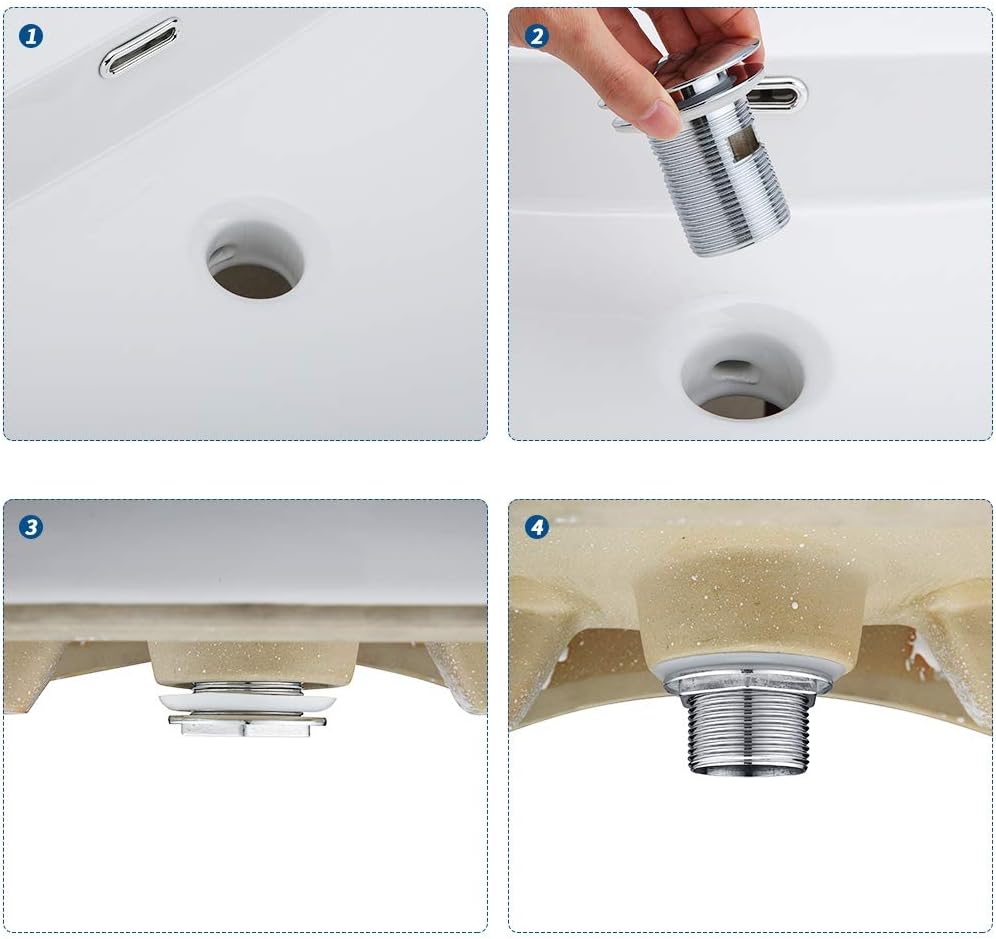 1

2

3

4