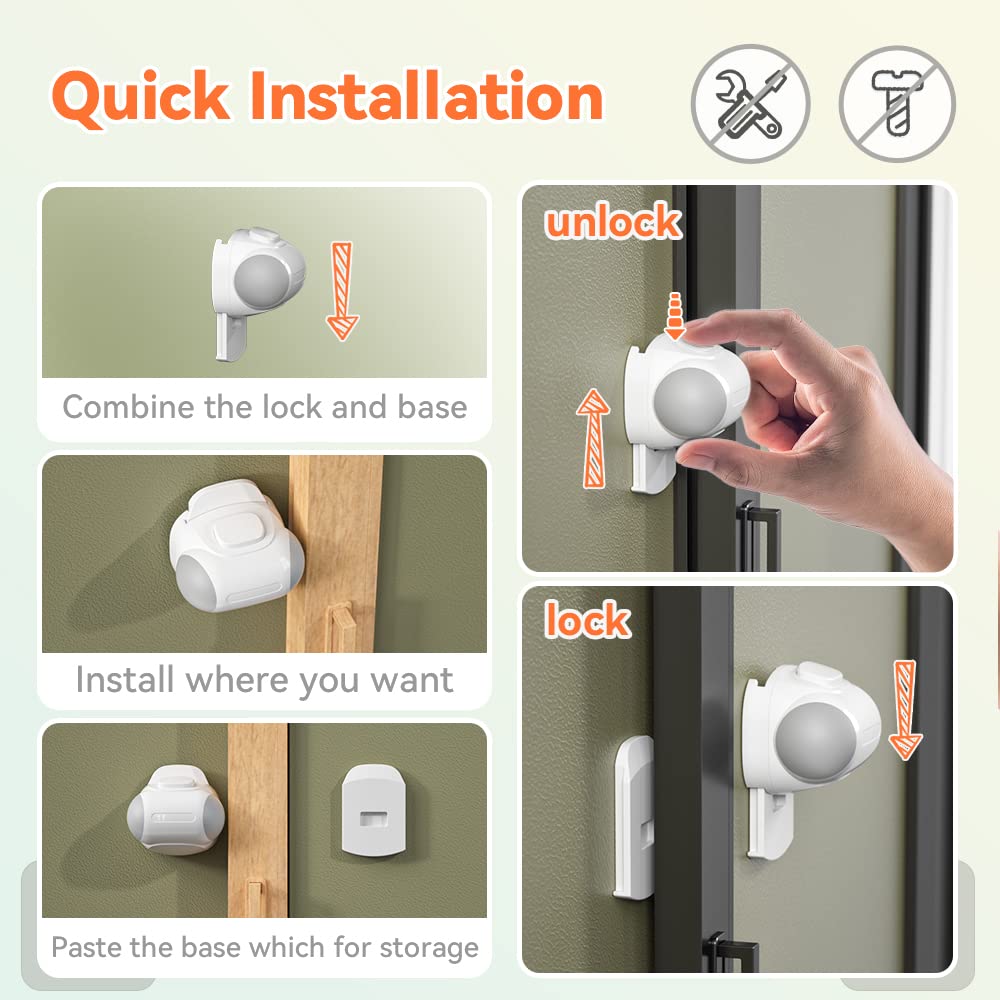 Quick Installation

Combine the lock and base

Install where you want

Paste the base which for storage

unlock

lock