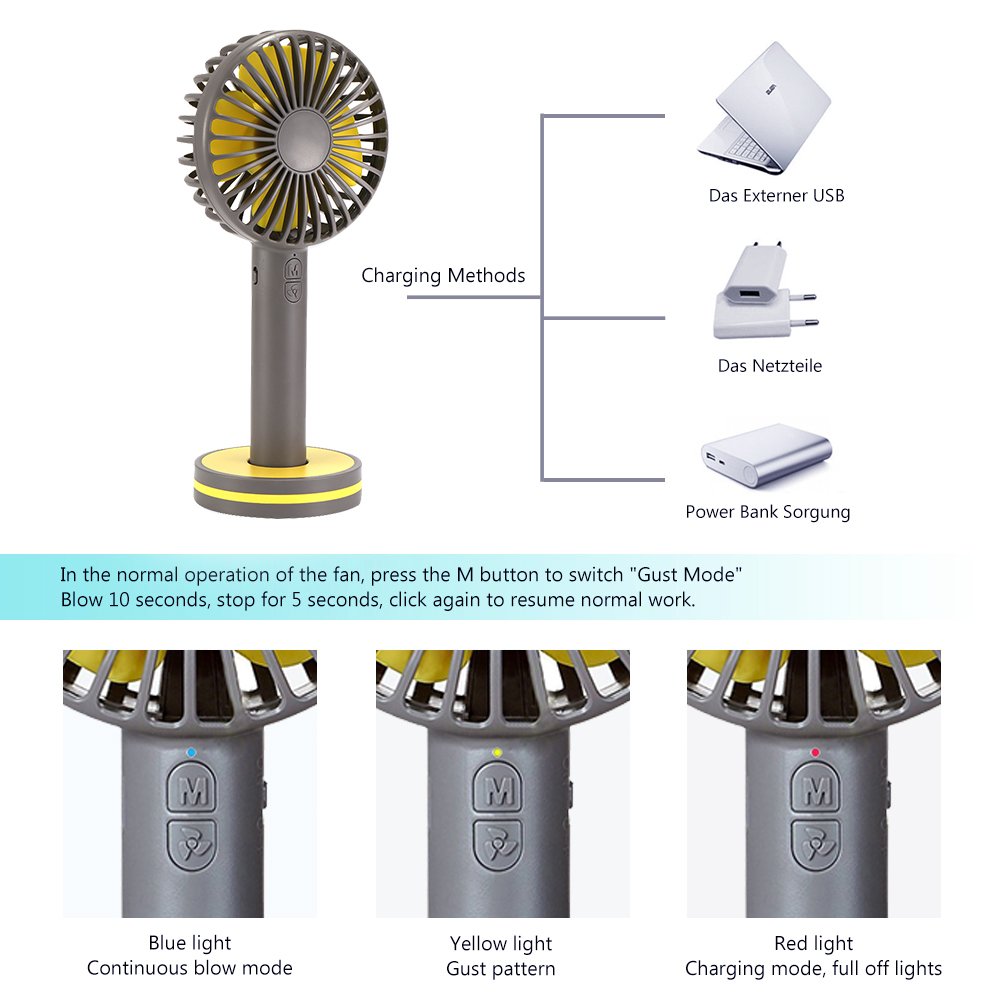 Charging Methods

Das Externer USB

Das Netzteile

Power Bank Sorgung

In the normal operation of the fan, press the M button to switch "Gust Mode"
Blow 10 seconds, stop for 5 seconds, click again to resume normal work.

M

M

M

Blue light
Continuous blow mode

Yellow light
Gust pattern

Red light
Charging mode, full off lights