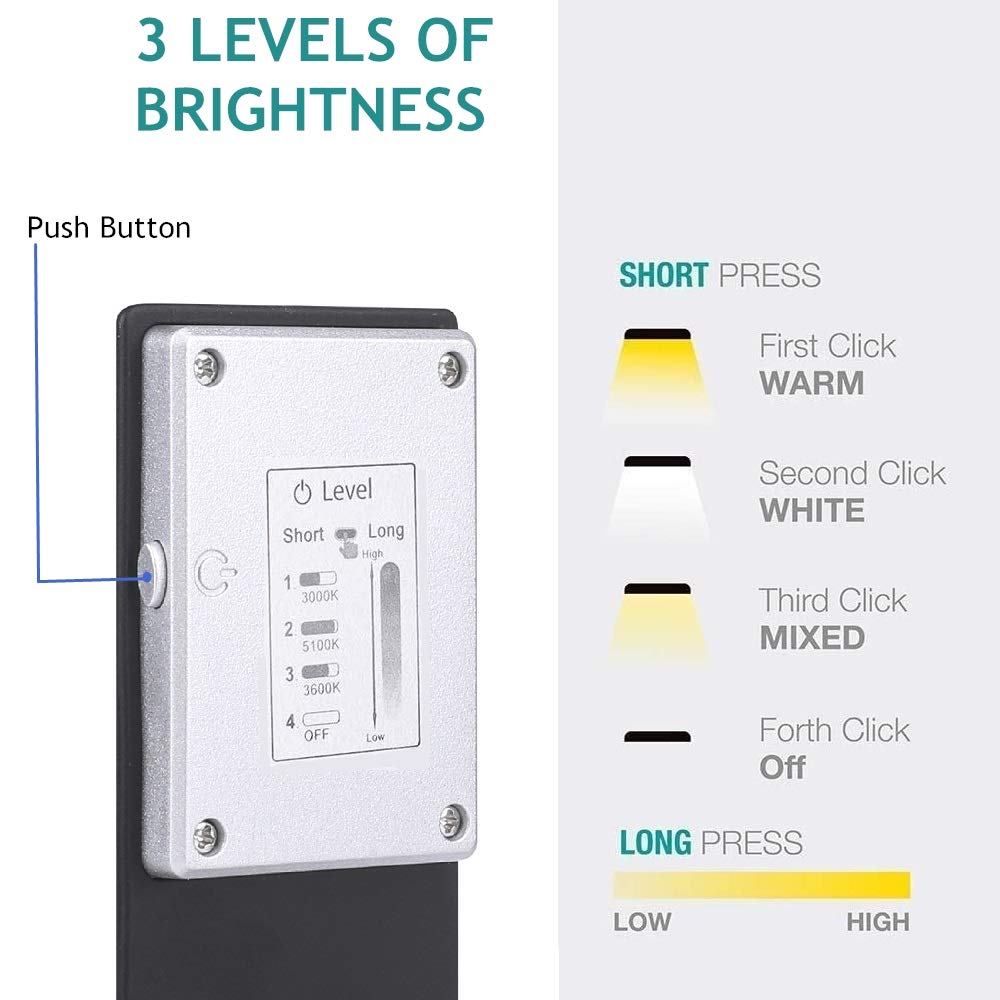 3 LEVELS OF BRIGHTNESS

Push Button

Level
Short Long
High
1. 3000K
2. 5100K
3. 3600K
4. OFF
Low

SHORT PRESS

First Click
WARM

Second Click
WHITE

Third Click
MIXED

Forth Click
Off

LONG PRESS

LOW HIGH