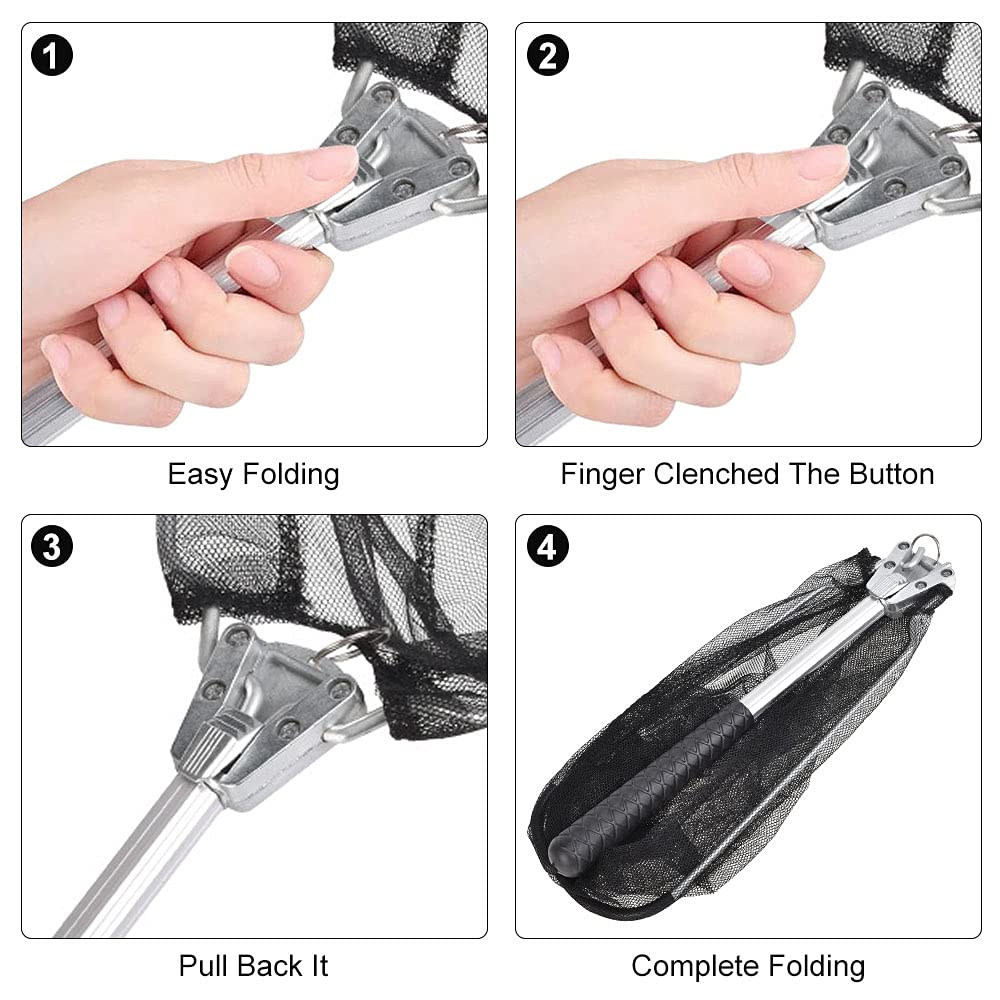 1
Easy Folding

2
Finger Clenched The Button

3
Pull Back It

4
Complete Folding