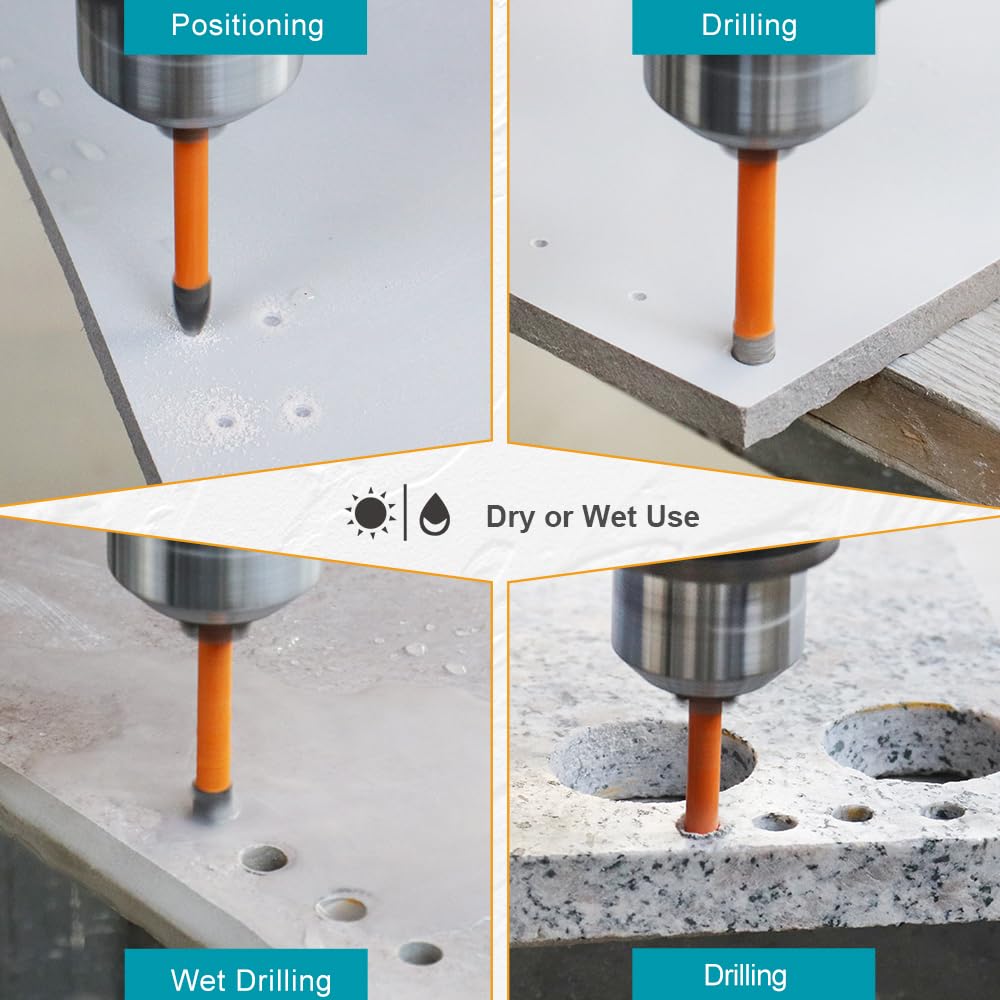 Positioning

Drilling

Dry or Wet Use

Wet Drilling

Drilling