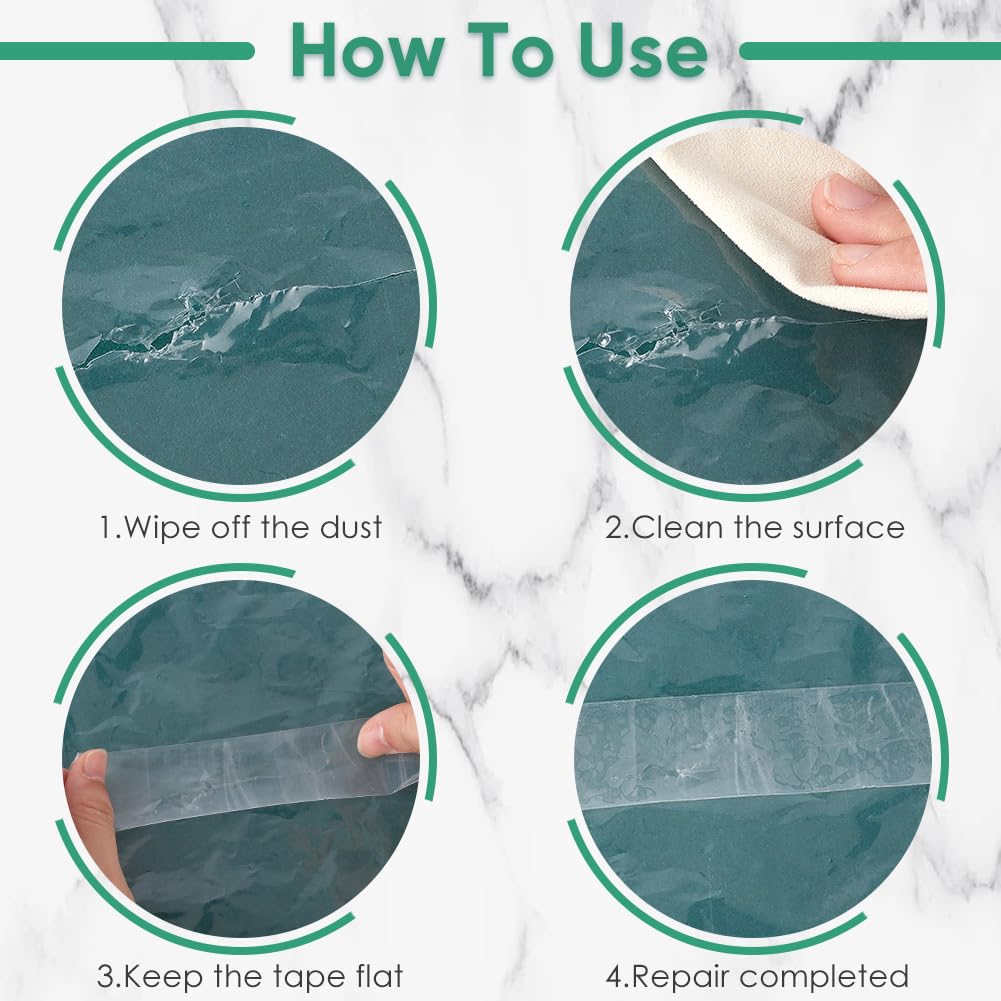 How To Use

1.Wipe off the dust

2.Clean the surface

3.Keep the tape flat

4.Repair completed