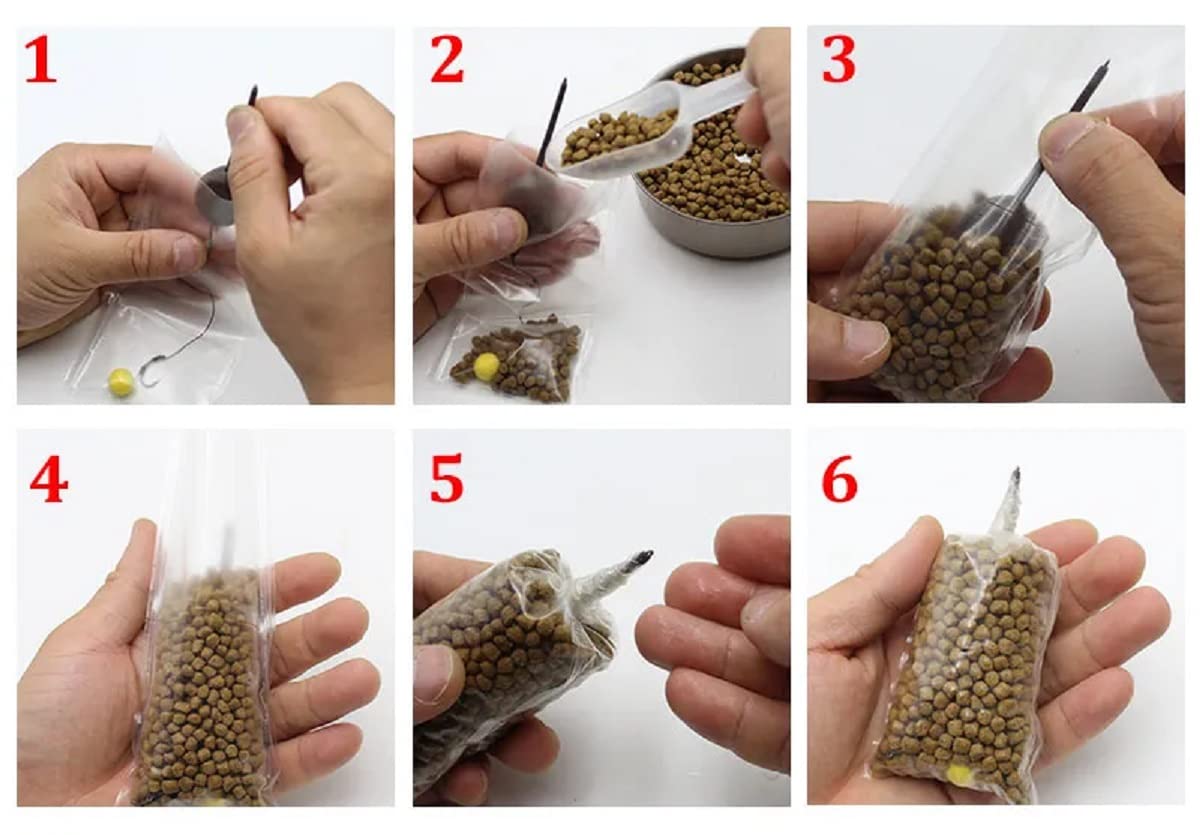 1

2

3

4

5

6