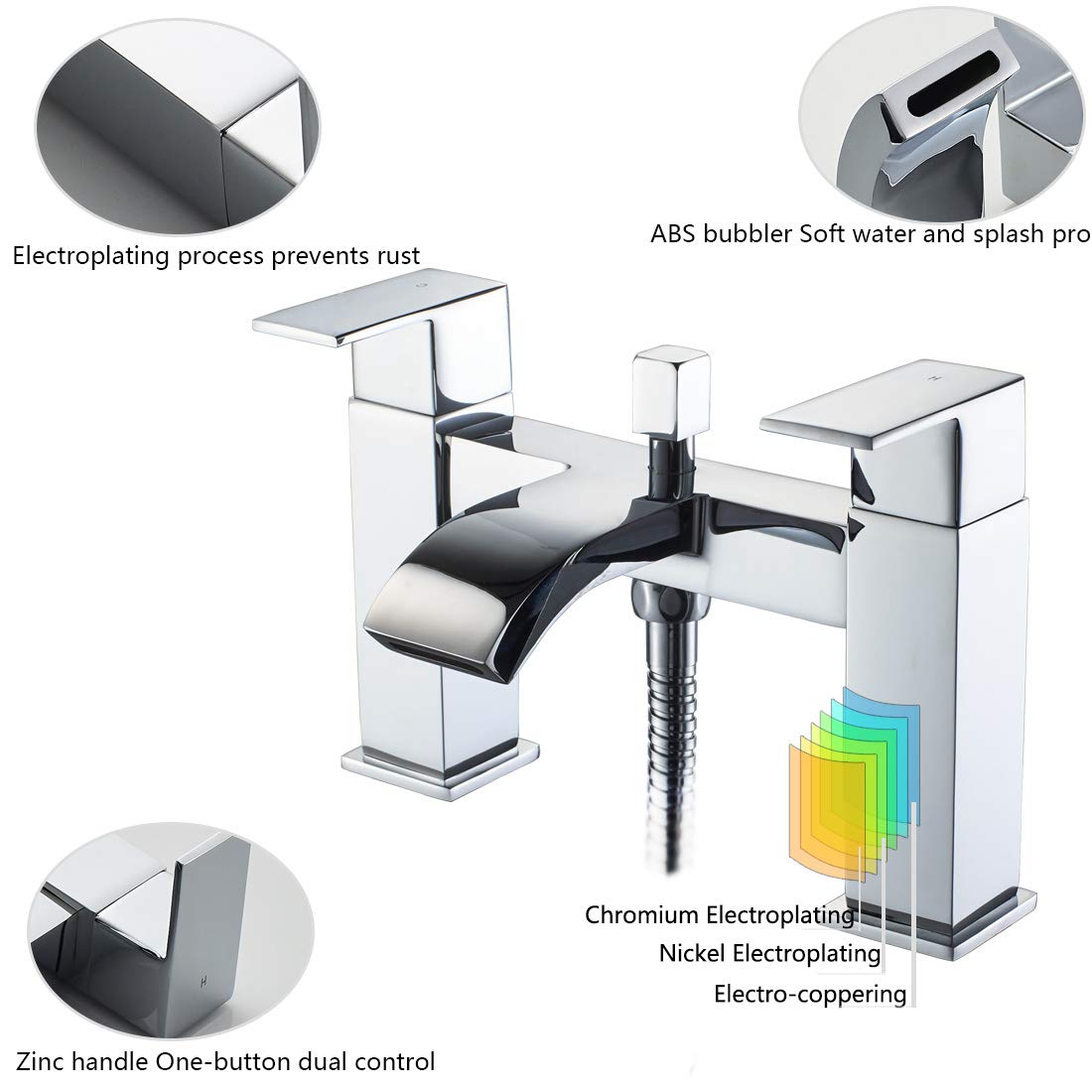 Electroplating process prevents rust

ABS bubbler Soft water and splash pro

Chromium Electroplating

Nickel Electroplating

Electro-coppering

Zinc handle One-button dual control