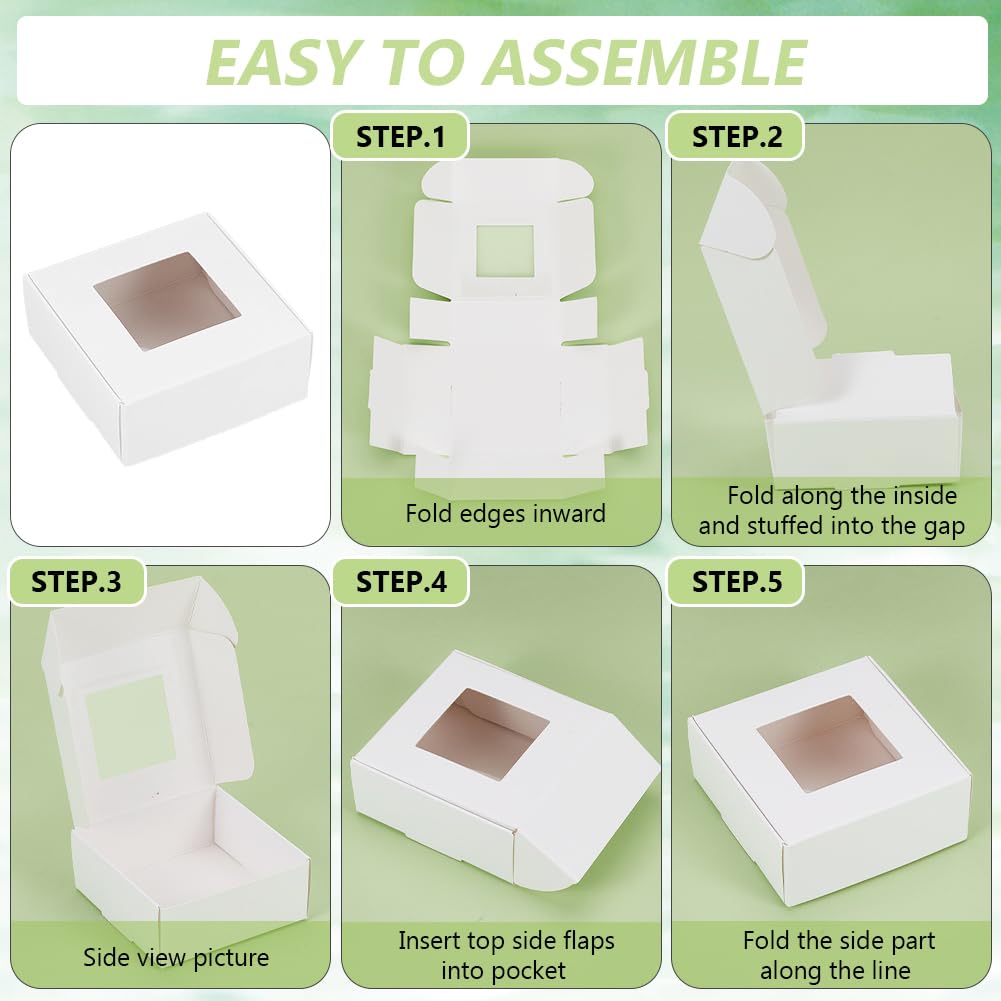 EASY TO ASSEMBLE

STEP.1

Fold edges inward

STEP.2

Fold along the inside and stuffed into the gap

STEP.3

Side view picture

STEP.4

Insert top side flaps into pocket

STEP.5

Fold the side part along the line