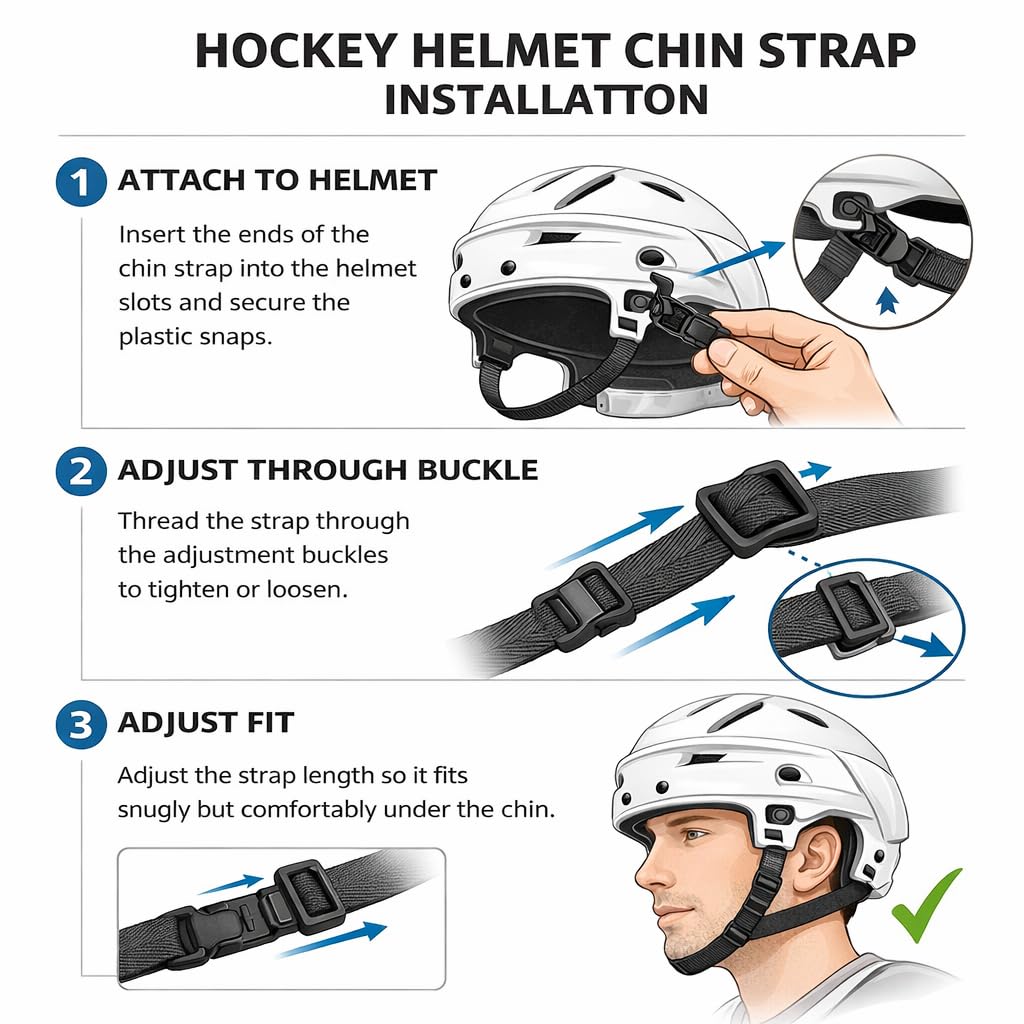 HOCKEY HELMET CHIN STRAP INSTALLATTON

1 ATTACH TO HELMET

Insert the ends of the chin strap into the helmet slots and secure the plastic snaps.

2 ADJUST THROUGH BUCKLE

Thread the strap through the adjustment buckles to tighten or loosen.

3 ADJUST FIT

Adjust the strap length so it fits snugly but comfortably under the chin.