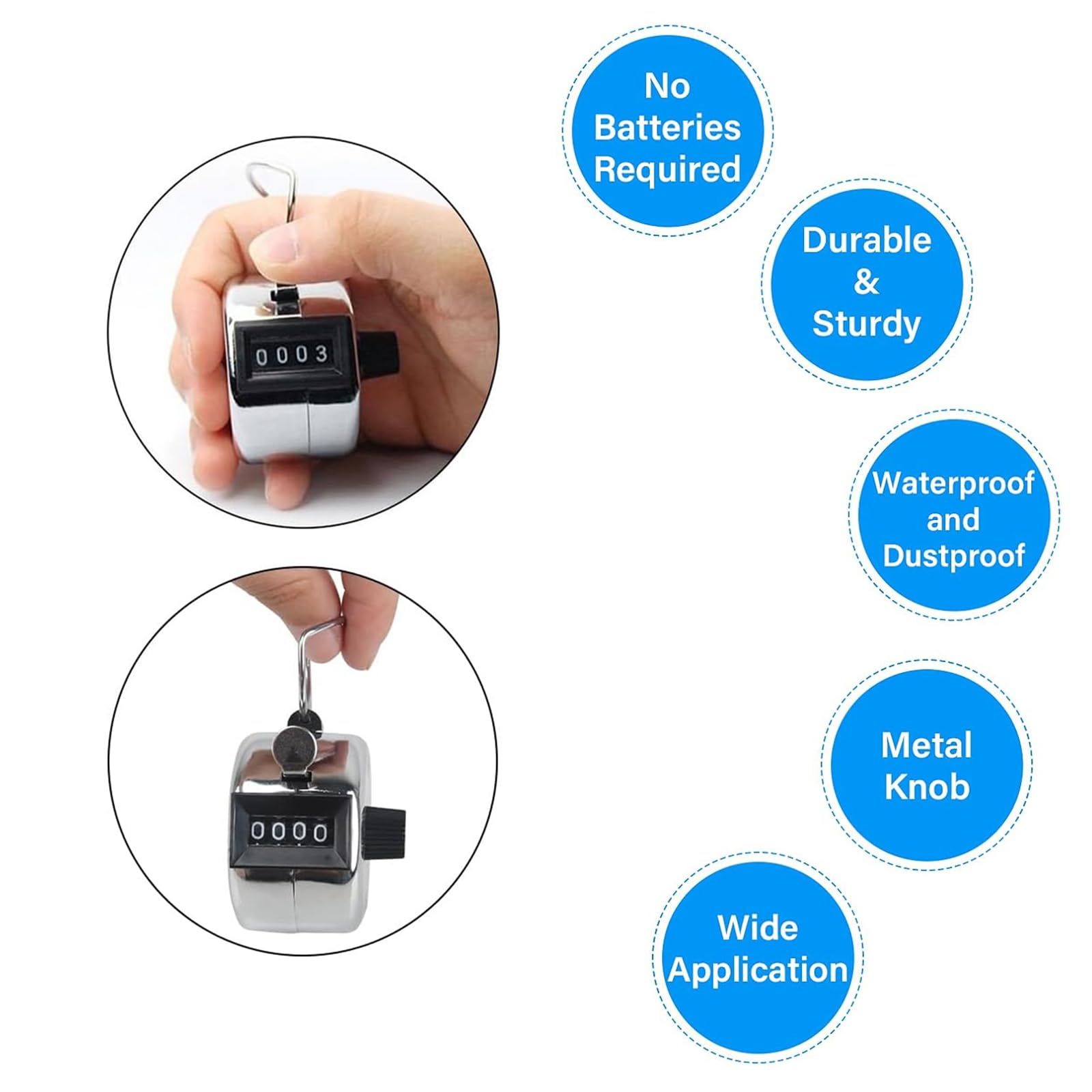 0003

0000

No Batteries Required

Durable & Sturdy

Waterproof and Dustproof

Metal Knob

Wide Application