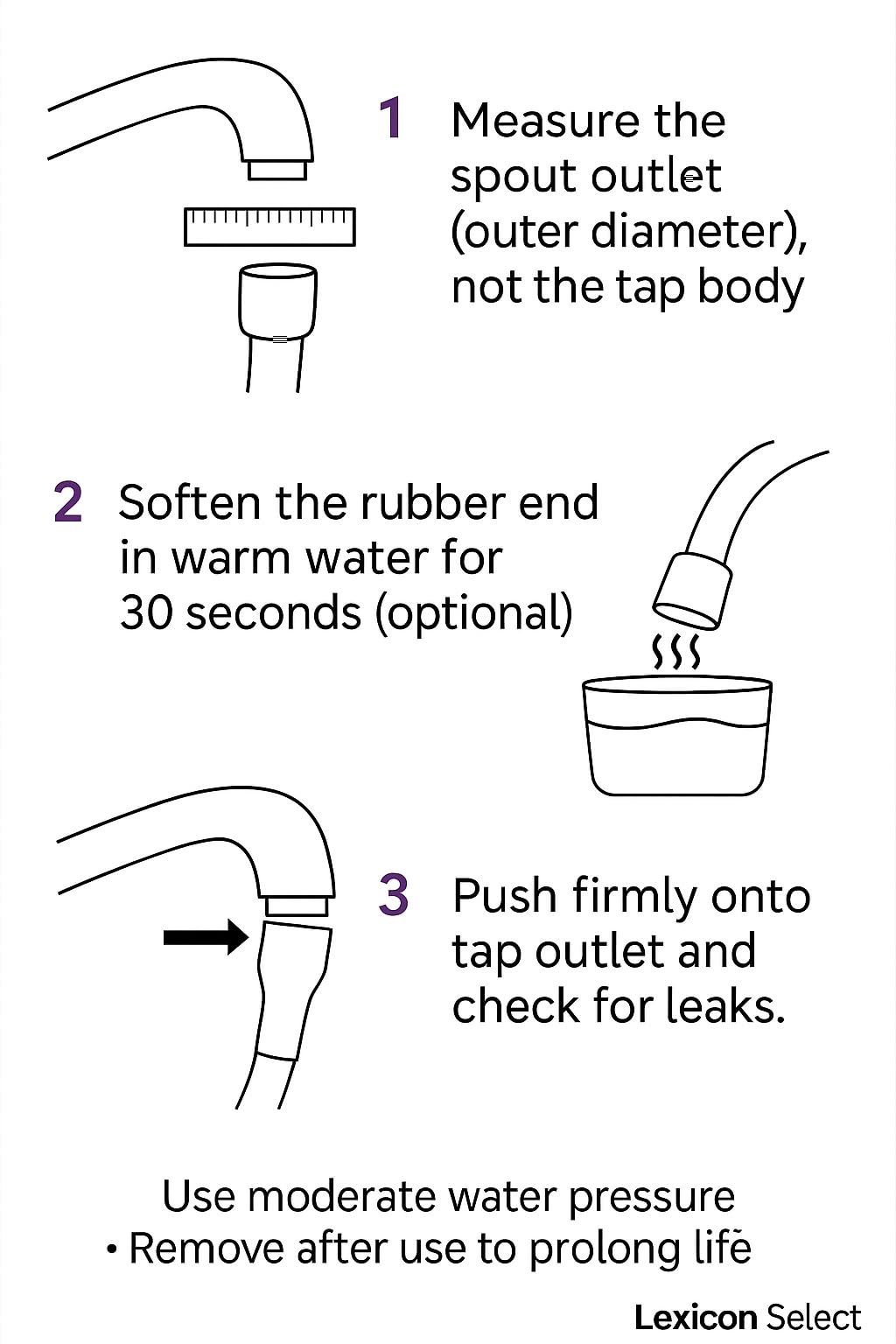 1 Measure the spout outlet (outer diameter), not the tap body

2 Soften the rubber end in warm water for 30 seconds (optional)

3 Push firmly onto tap outlet and check for leaks.

Use moderate water pressure
• Remove after use to prolong life

Lexicon Select