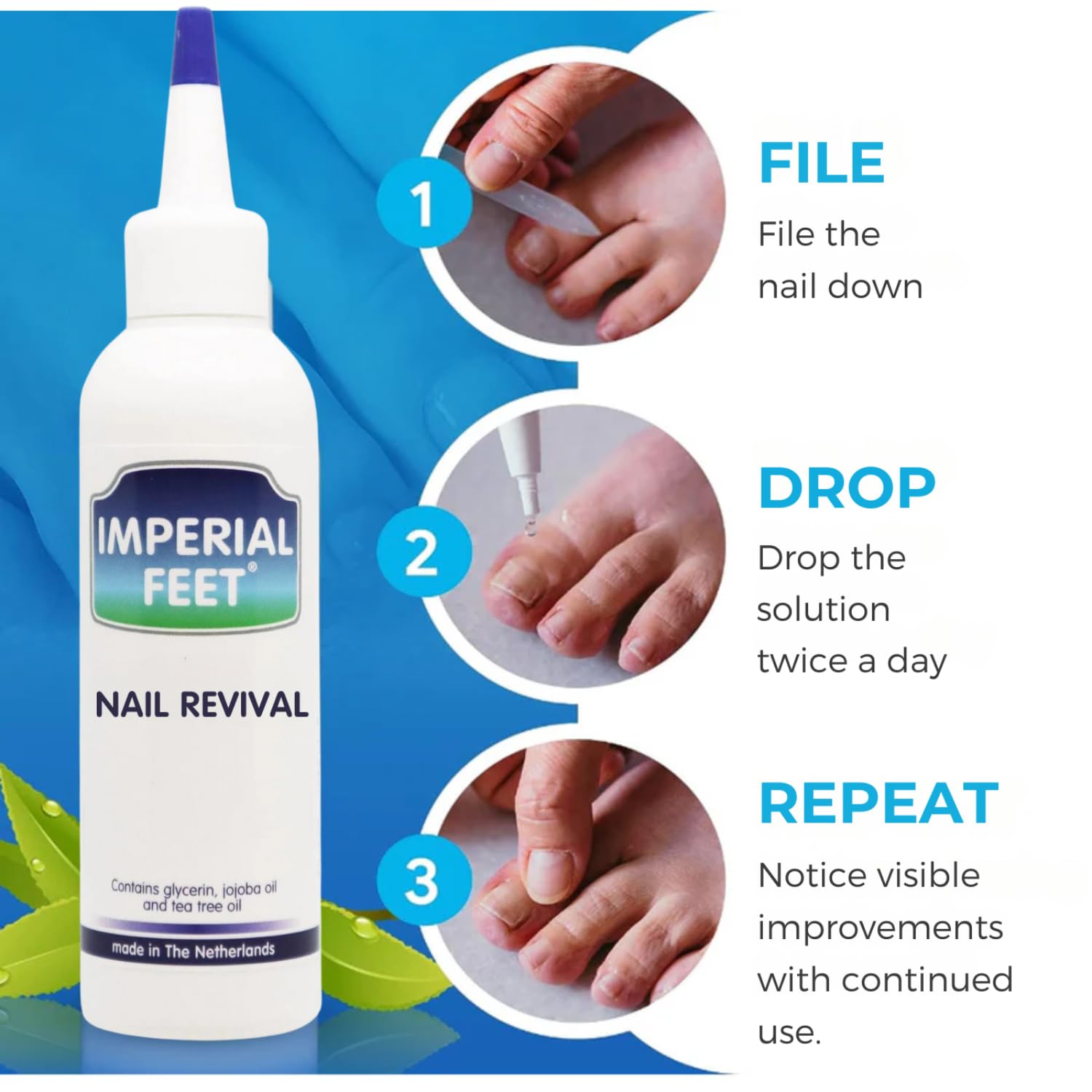 IMPERIAL FEET®

NAIL REVIVAL

Contains glycerin, jojoba oil and tea tree oil

made in The Netherlands

1

FILE

File the nail down

2

DROP

Drop the solution twice a day

3

REPEAT

Notice visible improvements with continued use.