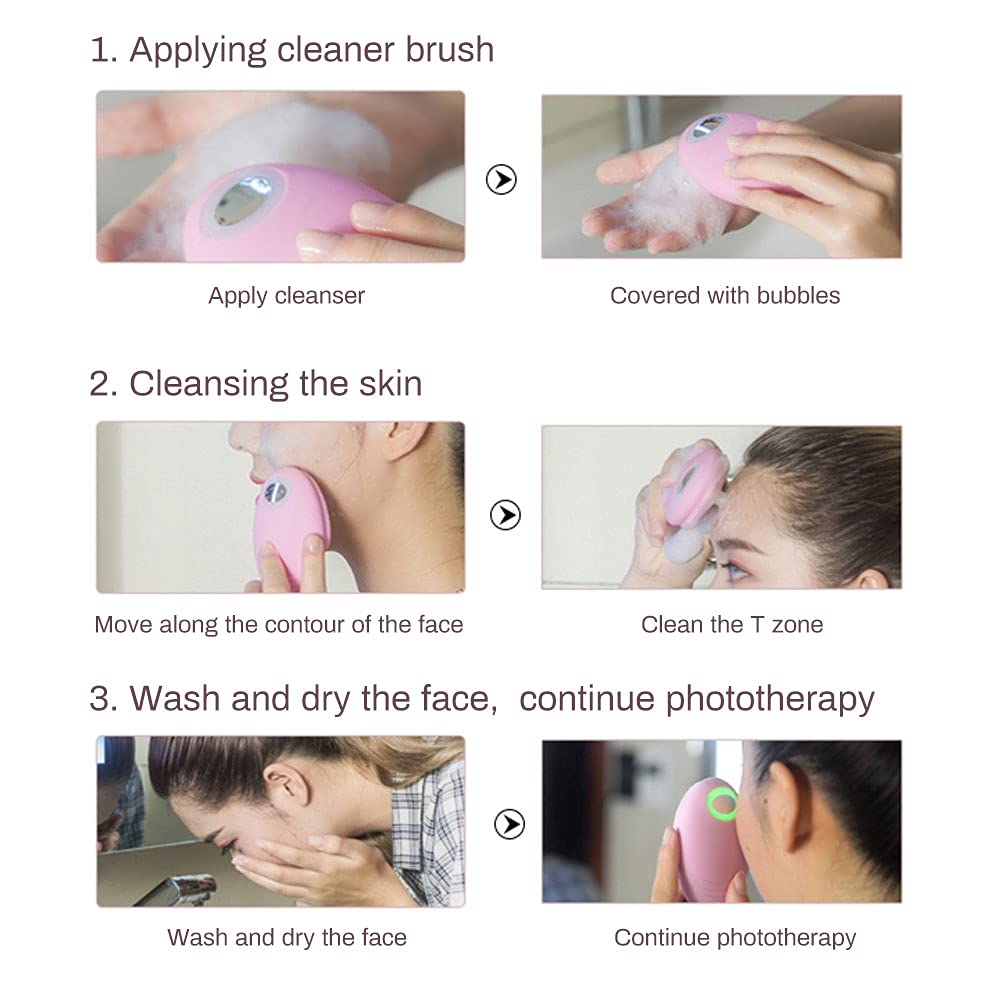 1. Applying cleaner brush

Apply cleanser

Covered with bubbles

2. Cleansing the skin

Move along the contour of the face

Clean the T zone

3. Wash and dry the face, continue phototherapy

Wash and dry the face

Continue phototherapy