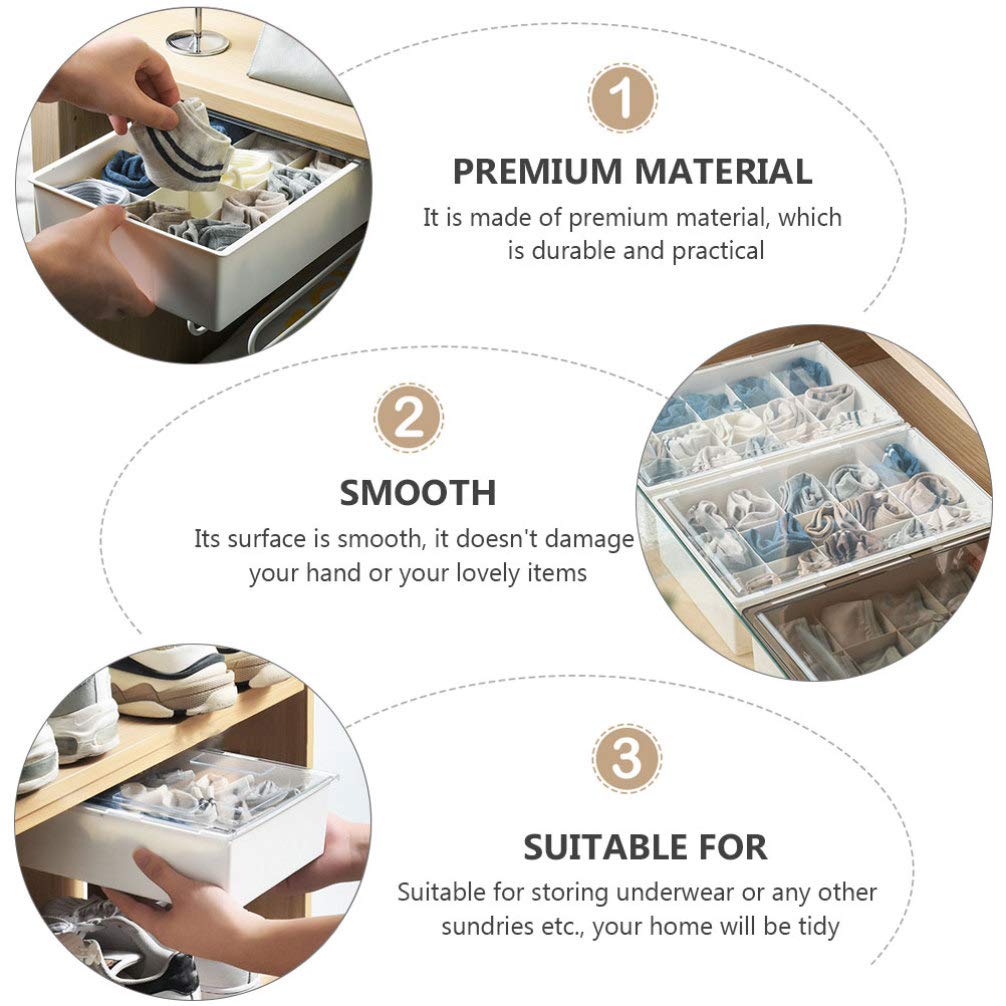 1

PREMIUM MATERIAL

It is made of premium material, which is durable and practical

2

SMOOTH

Its surface is smooth, it doesn't damage your hand or your lovely items

3

SUITABLE FOR

Suitable for storing underwear or any other sundries etc., your home will be tidy