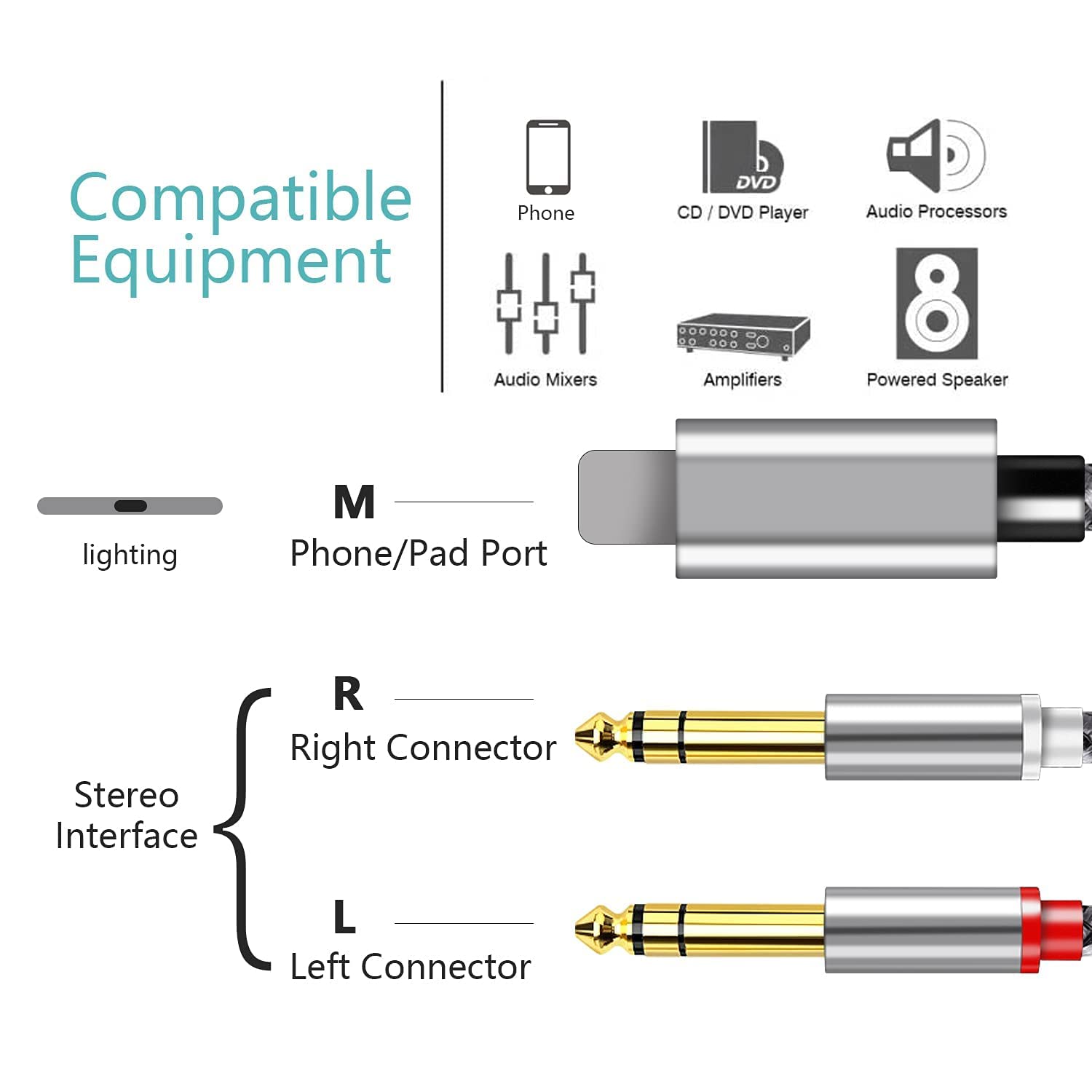 Compatible Equipment

Phone

DVD

CD / DVD Player

Audio Processors

Audio Mixers

Amplifiers

Powered Speaker

lighting

M

Phone/Pad Port

Stereo Interface

R

Right Connector

L

Left Connector