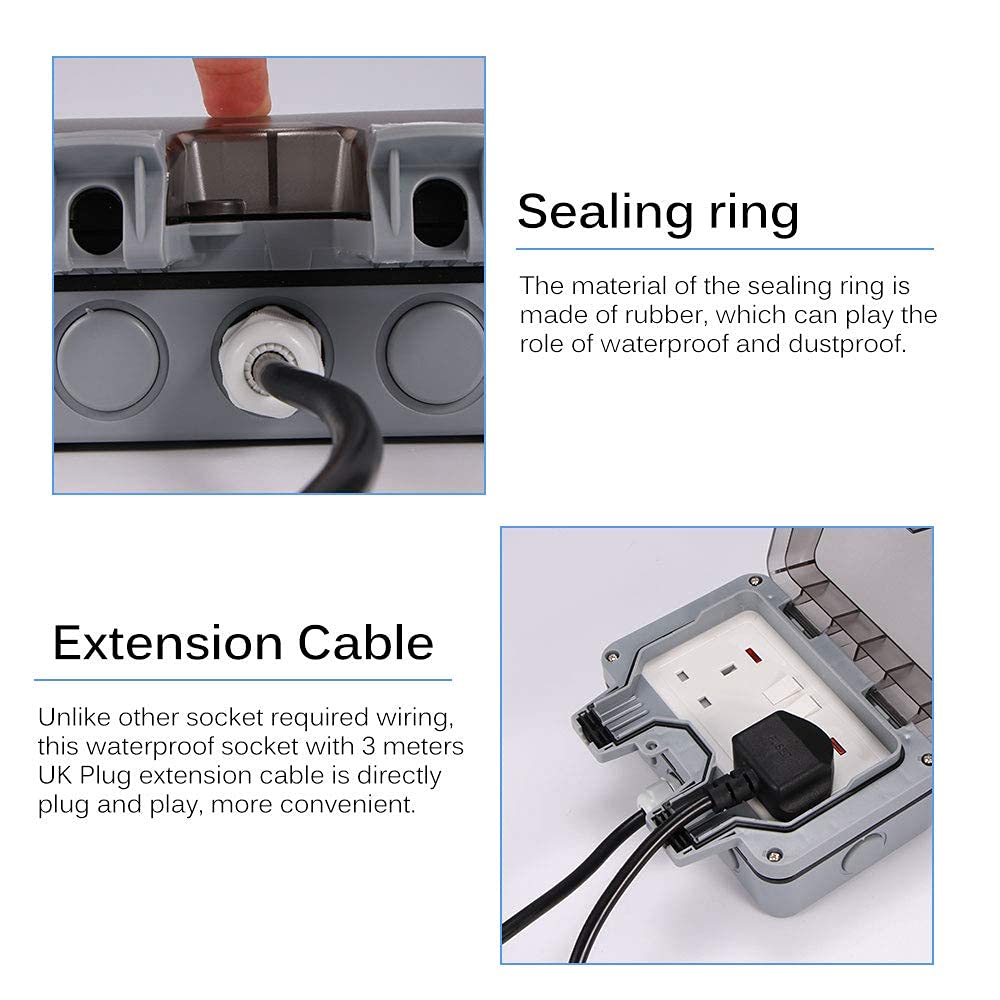 Sealing ring

The material of the sealing ring is made of rubber, which can play the role of waterproof and dustproof.

Extension Cable

Unlike other socket required wiring, this waterproof socket with 3 meters UK Plug extension cable is directly plug and play, more convenient.