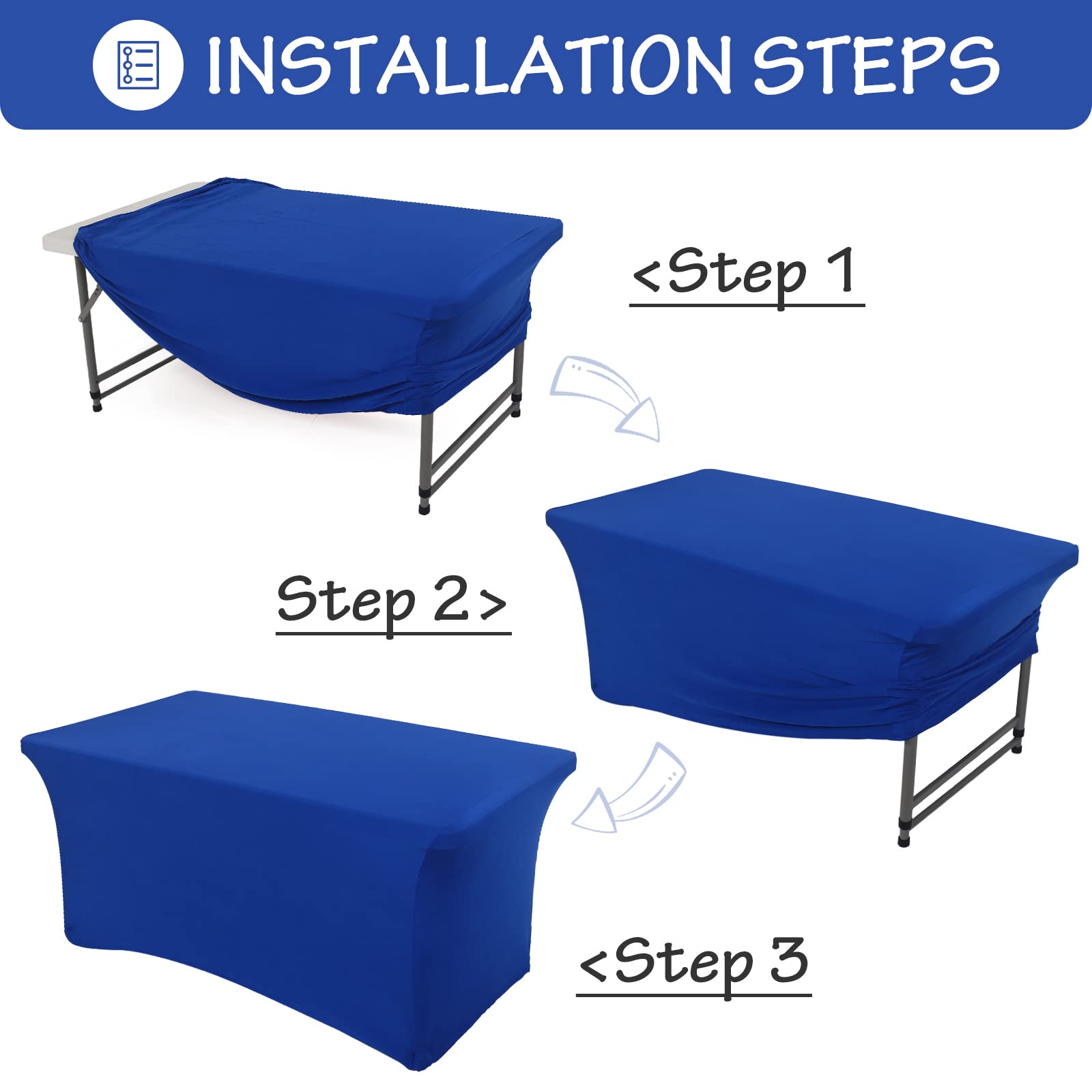 INSTALLATION STEPS

<Step 1

Step 2>

<Step 3