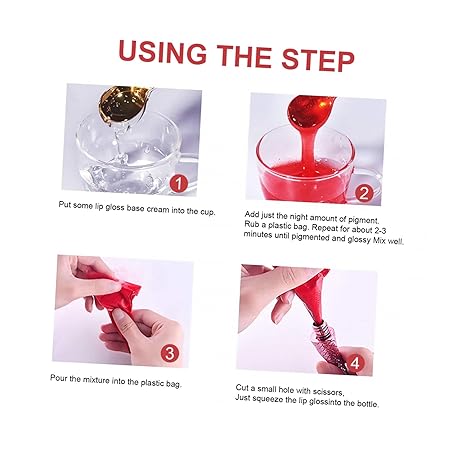 USING THE STEP

1

Put some lip gloss base cream into the cup.

2

Add just the night amount of pigment. Rub a plastic bag. Repeat for about 2-3 minutes until pigmented and glossy Mix well.

3

Pour the mixture into the plastic bag.

4

Cut a small hole with scissors, Just squeeze the lip glossinto the bottle.