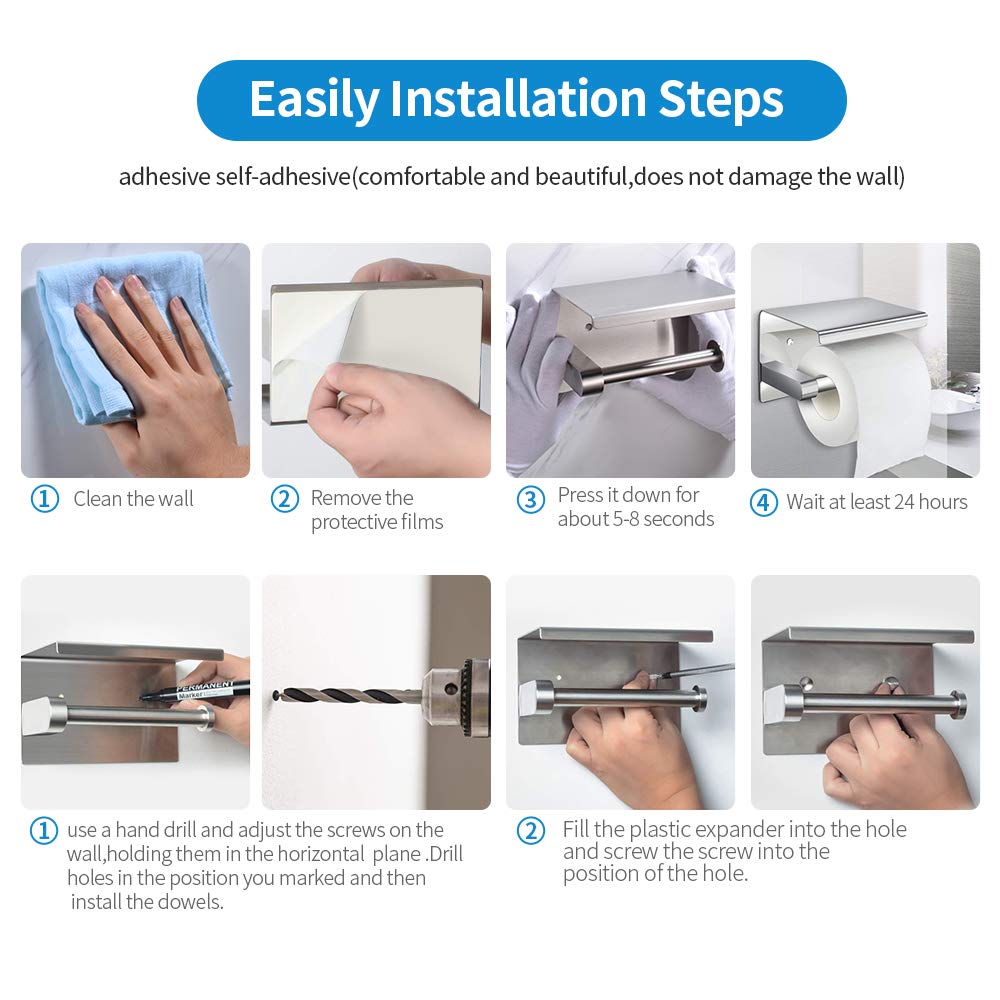 Easily Installation Steps

adhesive self-adhesive(comfortable and beautiful,does not damage the wall)

1 Clean the wall

2 Remove the protective films

3 Press it down for about 5-8 seconds

4 Wait at least 24 hours

PERMANENT Marker

1 use a hand drill and adjust the screws on the wall,holding them in the horizontal plane .Drill holes in the position you marked and then install the dowels.

2 Fill the plastic expander into the hole and screw the screw into the position of the hole.